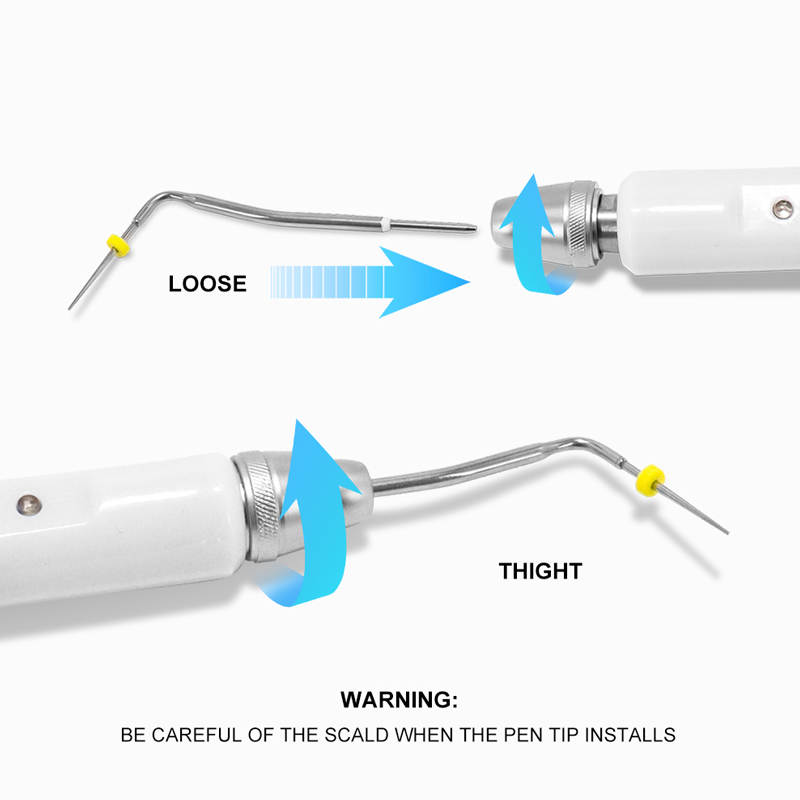 LOOSE

THIGHT

WARNING:

BE CAREFUL OF THE SCALD WHEN THE PEN TIP INSTALLS