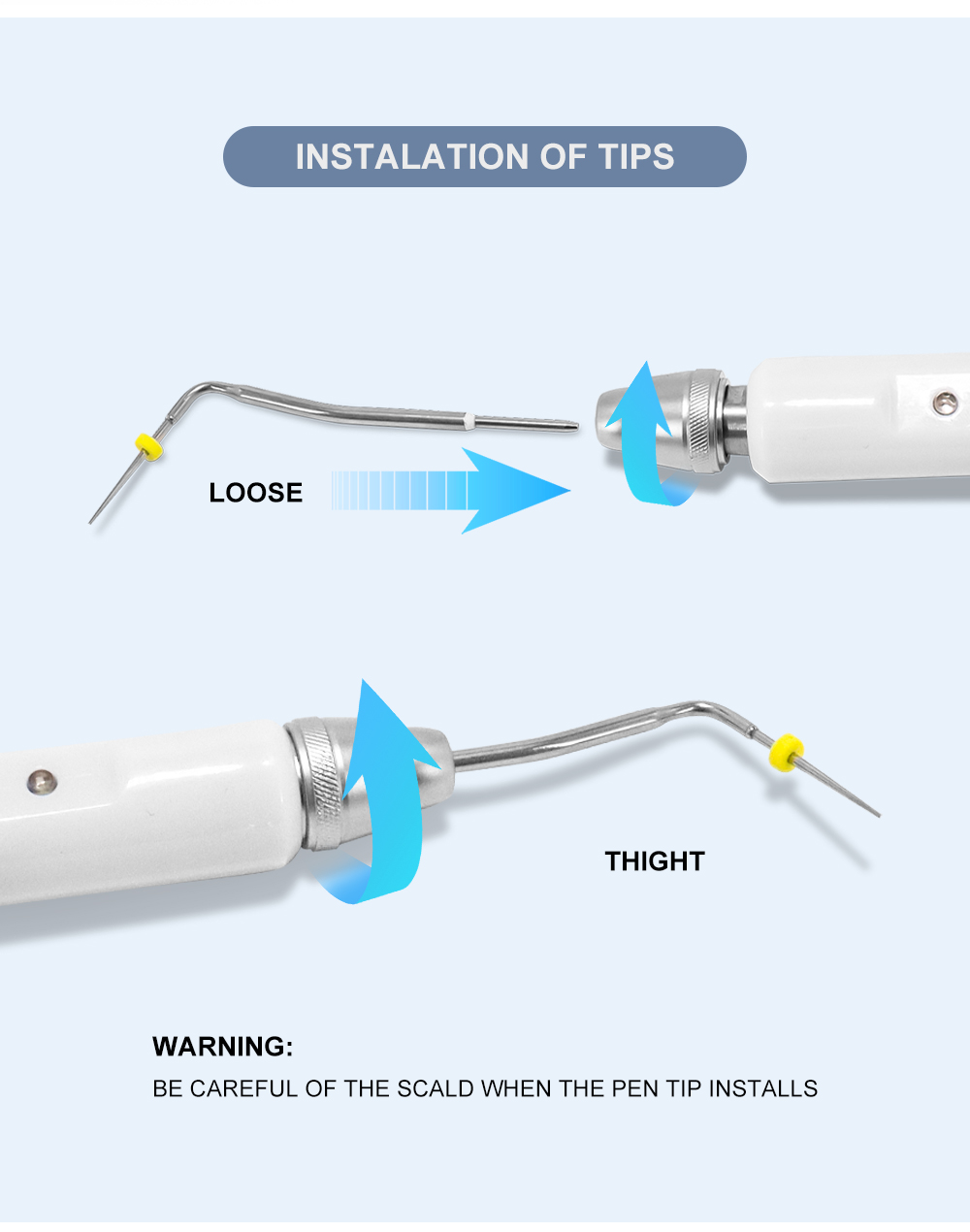 INSTALATION OF TIPS

LOOSE

THIGHT

WARNING:

BE CAREFUL OF THE SCALD WHEN THE PEN TIP INSTALLS