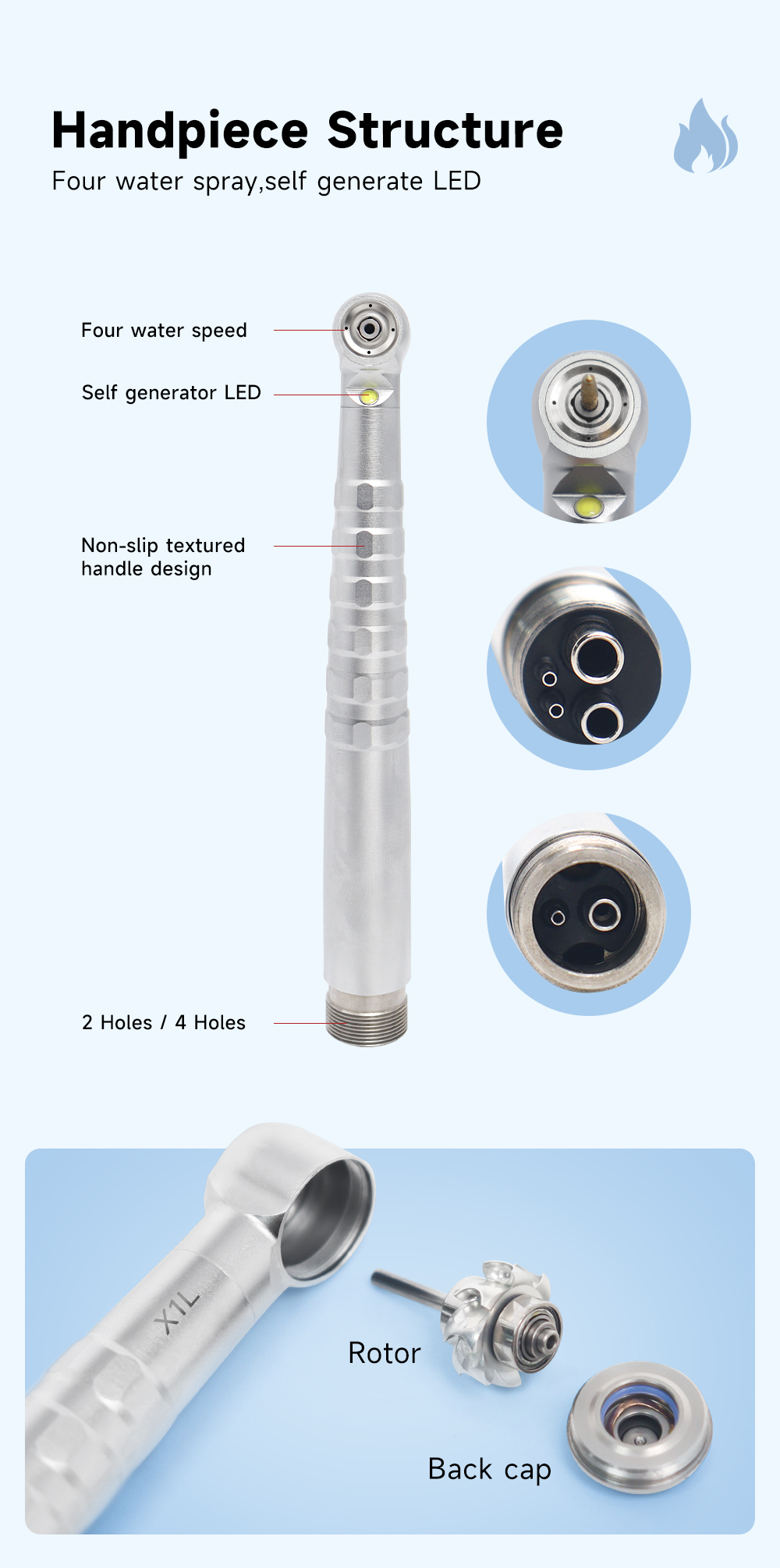 Handpiece Structure
Four water spray,self generate LED

Four water speed

Self generator LED

Non-slip textured handle design

2 Holes / 4 Holes

X1L

Rotor

Back cap