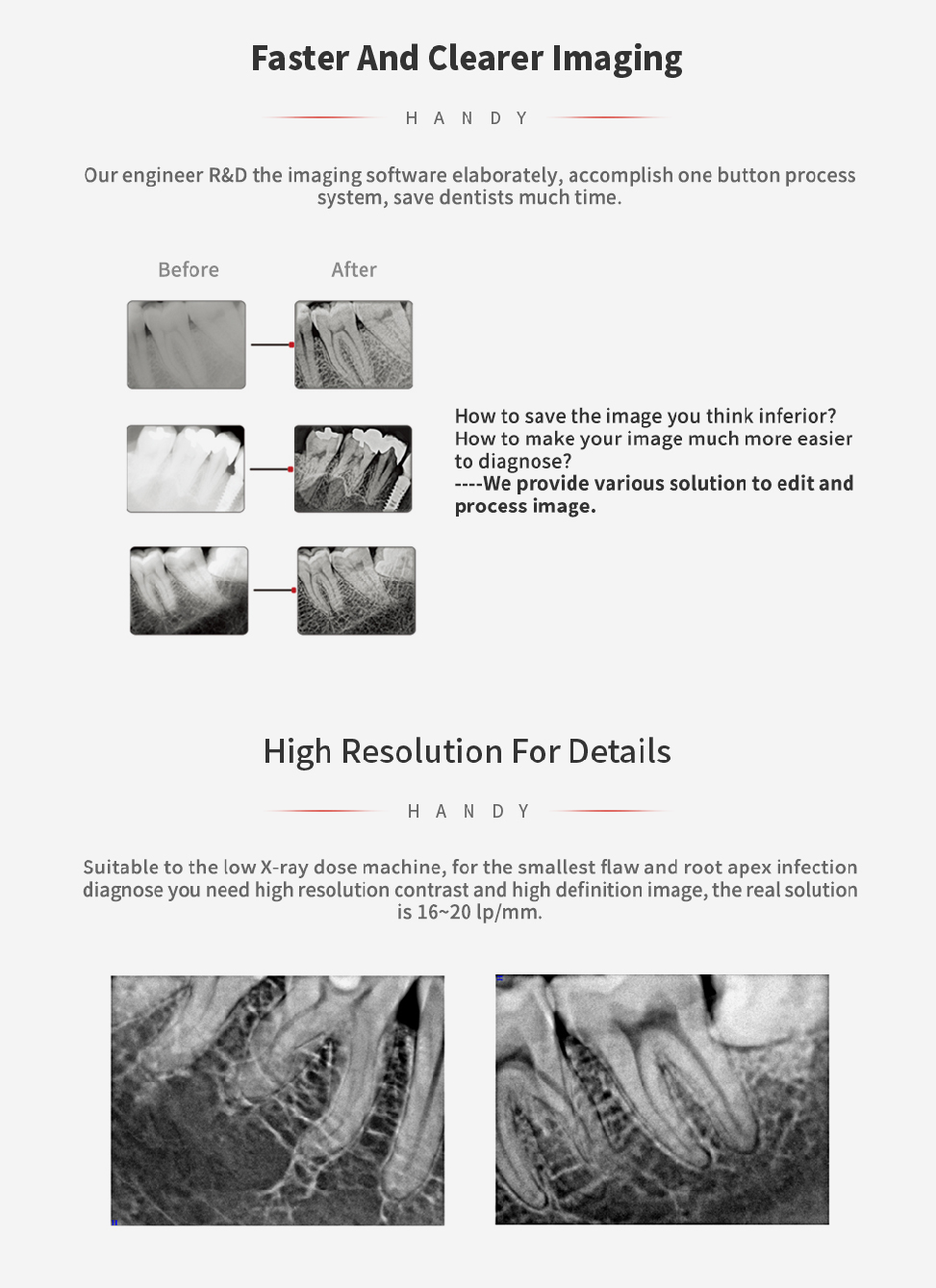 Faster And Clearer Imaging

HANDY

Our engineer R&D the imaging software elaborately, accomplish one button process system, save dentists much time.

Before

After

How to save the image you think inferior?
How to make your image much more easier to diagnose?
----We provide various solution to edit and process image.

High Resolution For Details

HANDY

Suitable to the low X-ray dose machine, for the smallest flaw and root apex infection diagnose you need high resolution contrast and high definition image, the real solution is 16~20 lp/mm.