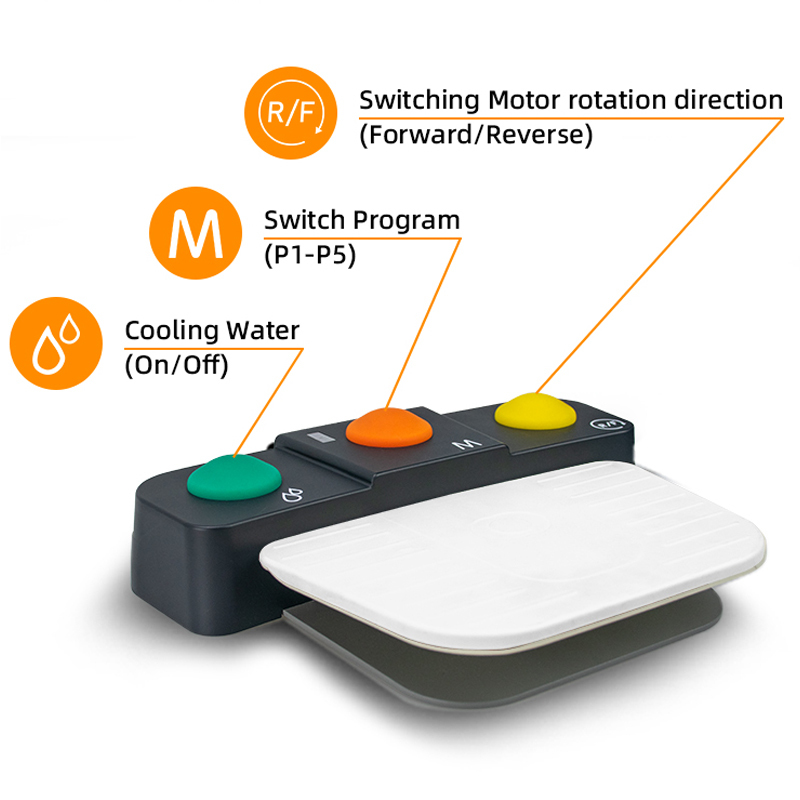 R/F

Switching Motor rotation direction (Forward/Reverse)

M

Switch Program (P1-P5)

Cooling Water (On/Off)

M

R/F