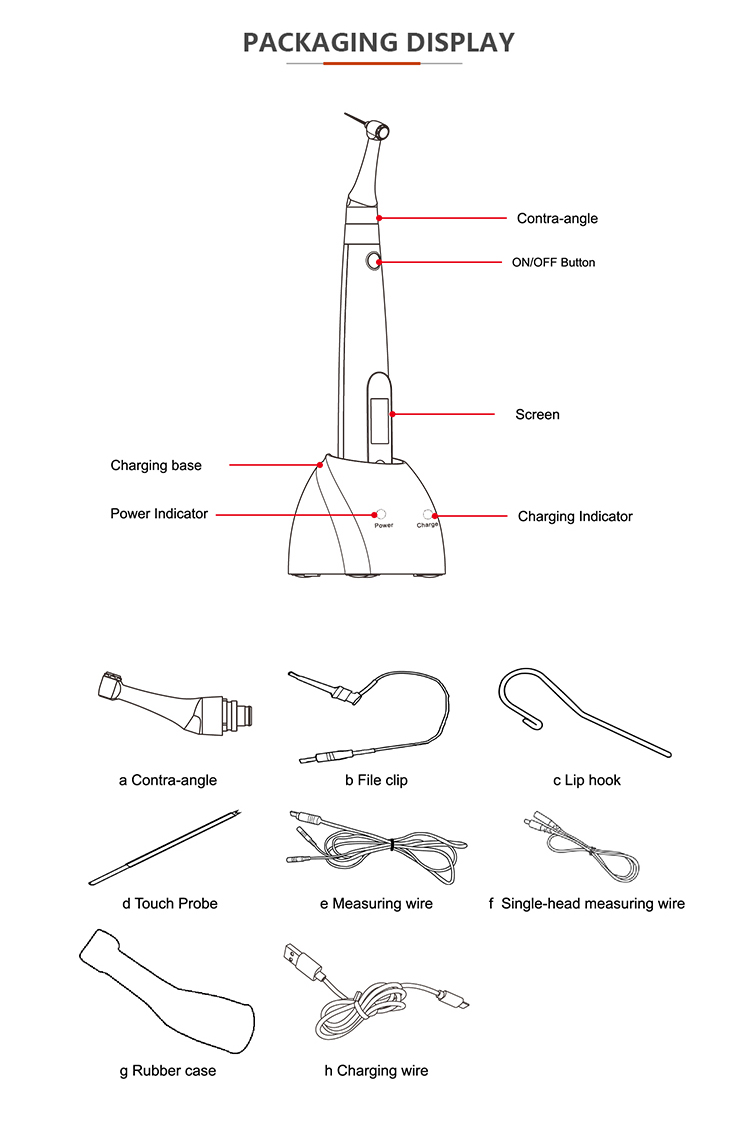 PACKAGING DISPLAY

Contra-angle

ON/OFF Button

Screen

Charging base

Power Indicator

Power

Charge

Charging Indicator

a Contra-angle

b File clip

c Lip hook

d Touch Probe

e Measuring wire

f Single-head measuring wire

g Rubber case

h Charging wire