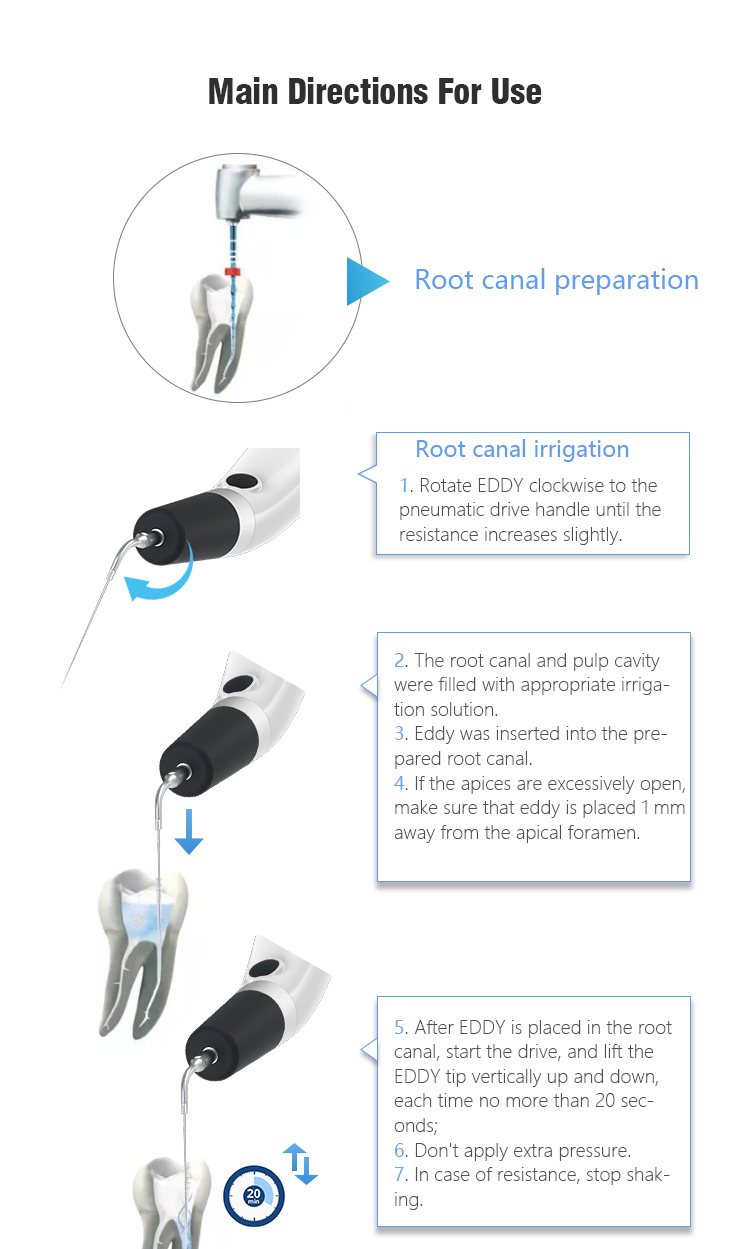 Main Directions For Use

Root canal preparation

Root canal irrigation

1. Rotate EDDY clockwise to the pneumatic drive handle until the resistance increases slightly.

2. The root canal and pulp cavity were filled with appropriate irrigation solution.
3. Eddy was inserted into the prepared root canal.
4. If the apices are excessively open, make sure that eddy is placed 1 mm away from the apical foramen.

5. After EDDY is placed in the root canal, start the drive, and lift the EDDY tip vertically up and down, each time no more than 20 seconds;
6. Don't apply extra pressure.
7. In case of resistance, stop shaking.

20 min