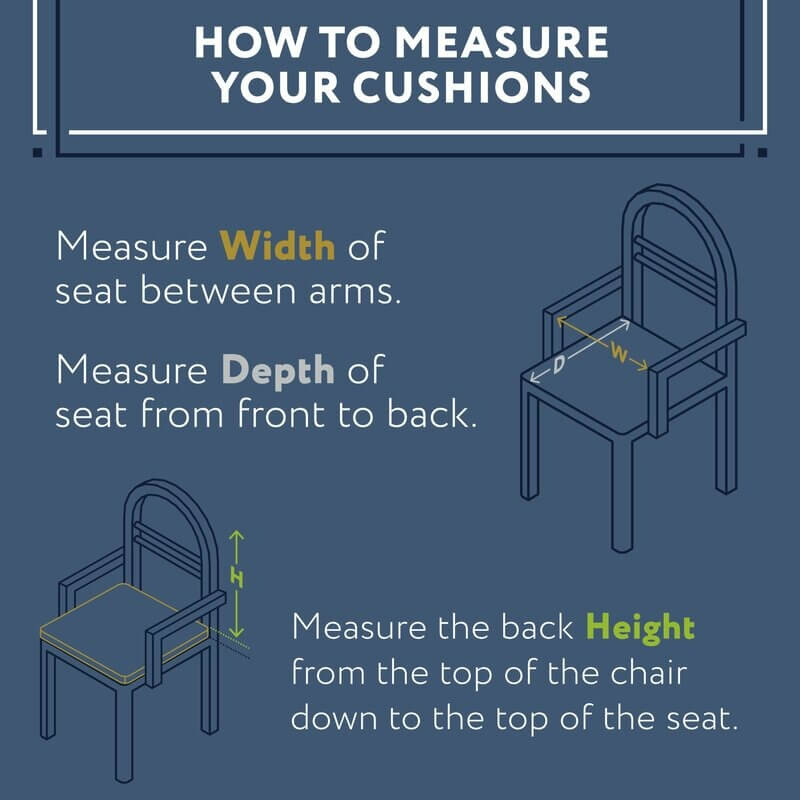 HOW TO MEASURE YOUR CUSHIONS

Measure Width of seat between arms.

Measure Depth of seat from front to back.

D

W

H

Measure the back Height from the top of the chair down to the top of the seat.