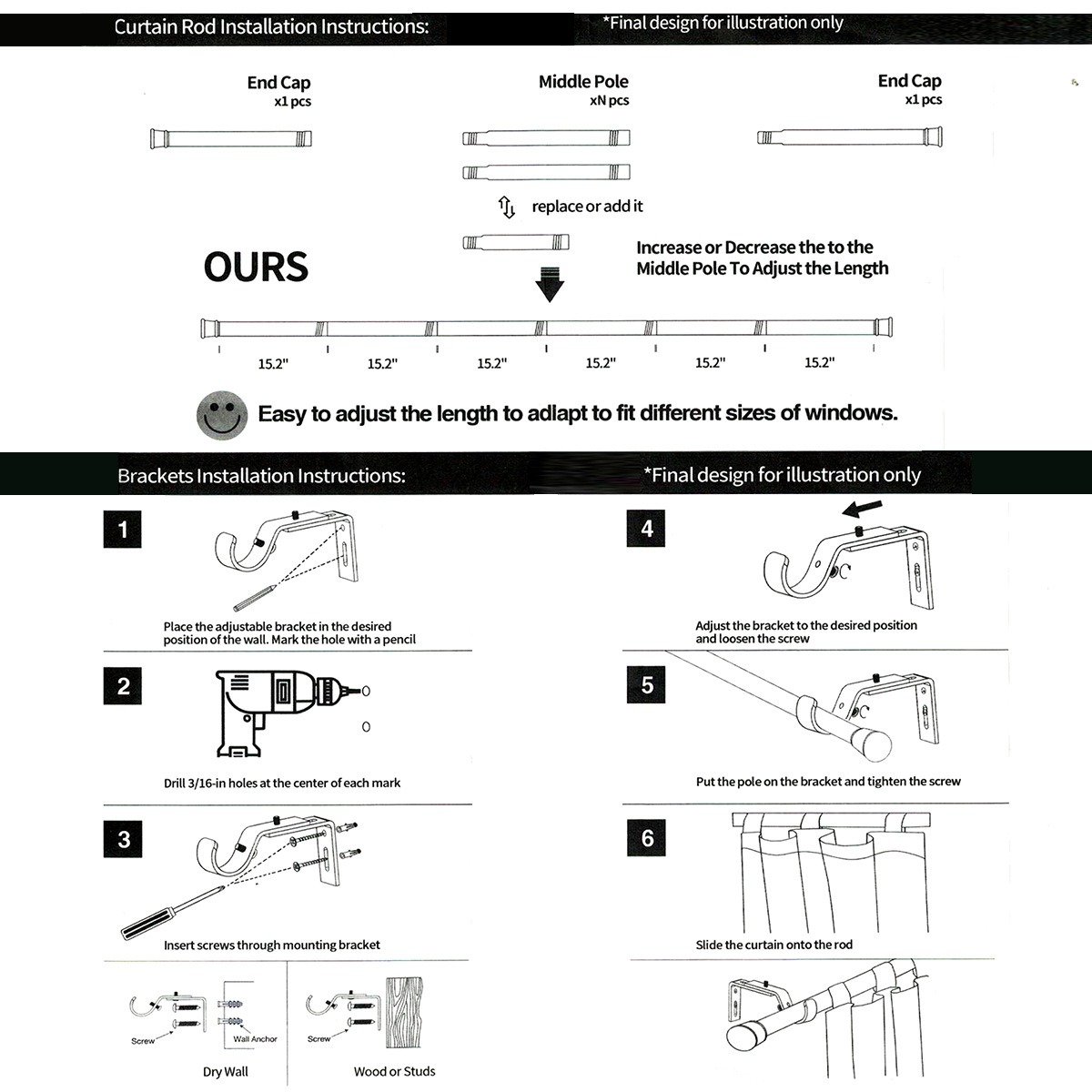 Curtain Rod Installation Instructions:

*Final design for illustration only

End Cap
x1 pcs

Middle Pole
xN pcs

End Cap
x1 pcs

replace or add it

OURS

Increase or Decrease the to the Middle Pole To Adjust the Length

15.2" 15.2" 15.2" 15.2" 15.2" 15.2"

Easy to adjust the length to adlapt to fit different sizes of windows.

Brackets Installation Instructions:

*Final design for illustration only

1

Place the adjustable bracket in the desired position of the wall. Mark the hole with a pencil

2

Drill 3/16-in holes at the center of each mark

3

Insert screws through mounting bracket

Screw

Wall Anchor

Dry Wall

Screw

Wood or Studs

4

Adjust the bracket to the desired position and loosen the screw

5

Put the pole on the bracket and tighten the screw

6

Slide the curtain onto the rod