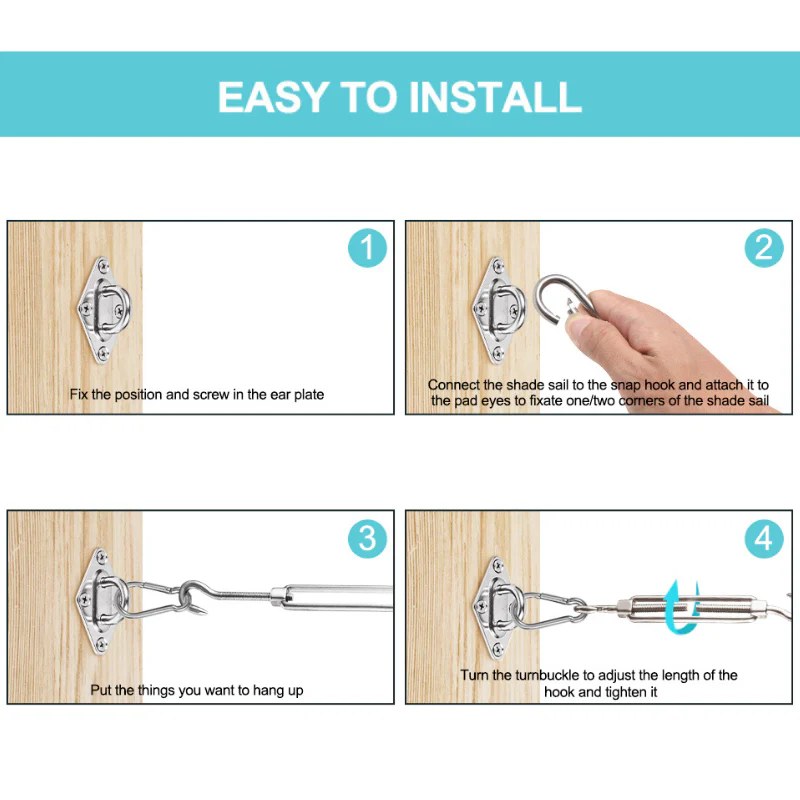 EASY TO INSTALL

1

Fix the position and screw in the ear plate

2

Connect the shade sail to the snap hook and attach it to the pad eyes to fixate one/two corners of the shade sail

3

Put the things you want to hang up

4

Turn the turnbuckle to adjust the length of the hook and tighten it