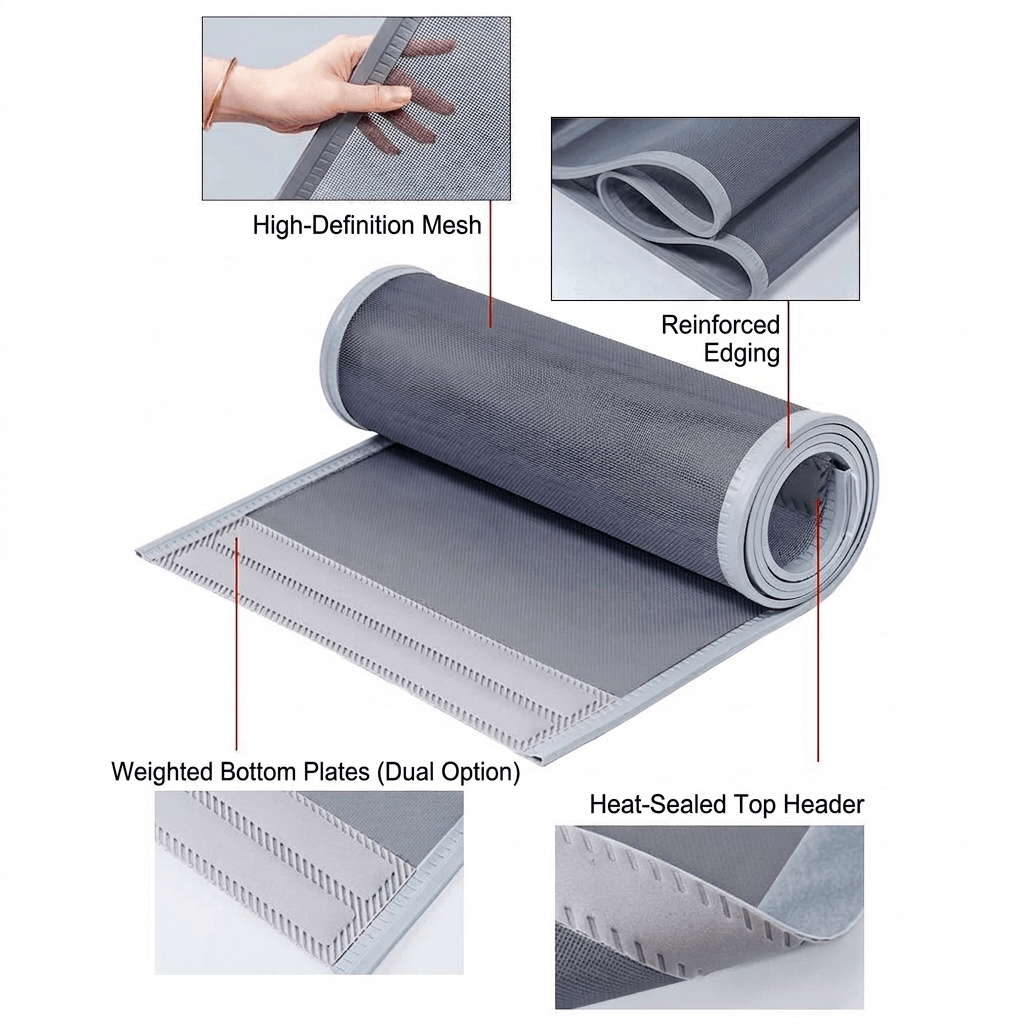 High-Definition Mesh

Reinforced Edging

Weighted Bottom Plates (Dual Option)

Heat-Sealed Top Header