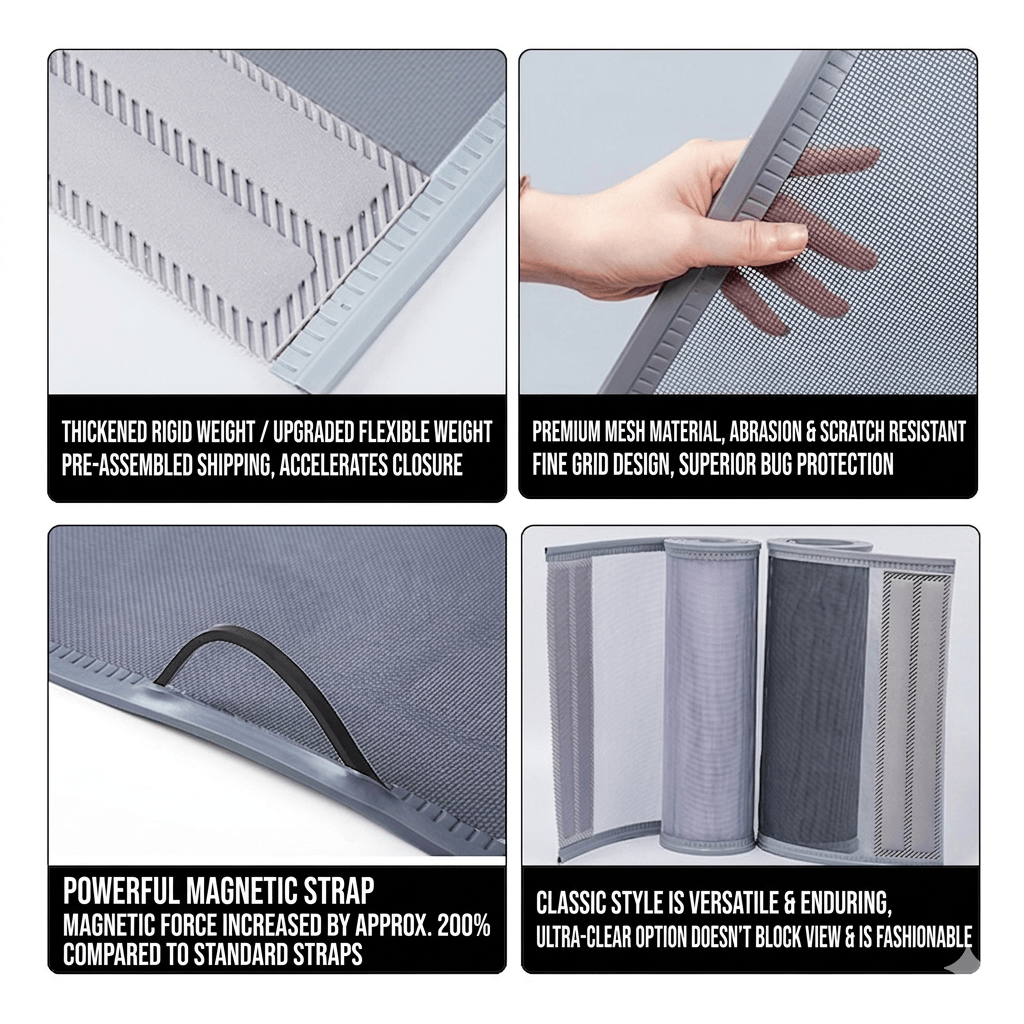 THICKENED RIGID WEIGHT / UPGRADED FLEXIBLE WEIGHT
PRE-ASSEMBLED SHIPPING, ACCELERATES CLOSURE

PREMIUM MESH MATERIAL, ABRASION & SCRATCH RESISTANT
FINE GRID DESIGN, SUPERIOR BUG PROTECTION

POWERFUL MAGNETIC STRAP
MAGNETIC FORCE INCREASED BY APPROX. 200% COMPARED TO STANDARD STRAPS

CLASSIC STYLE IS VERSATILE & ENDURING,
ULTRA-CLEAR OPTION DOESN'T BLOCK VIEW & IS FASHIONABLE