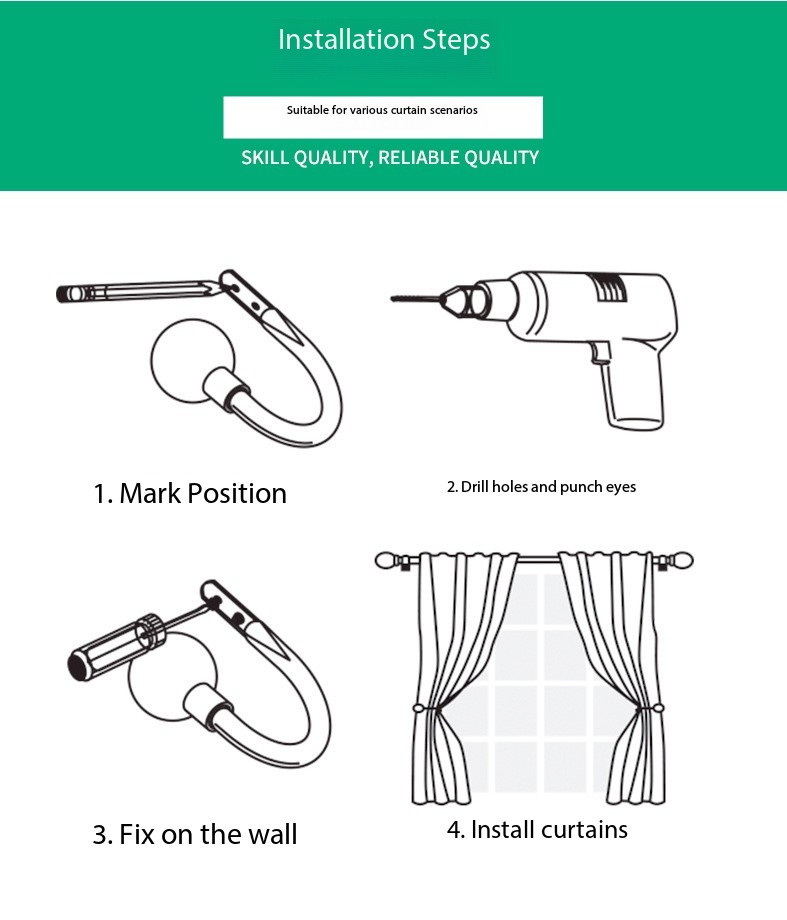 Installation Steps

Suitable for various curtain scenarios

SKILL QUALITY, RELIABLE QUALITY

1. Mark Position

2. Drill holes and punch eyes

3. Fix on the wall

4. Install curtains