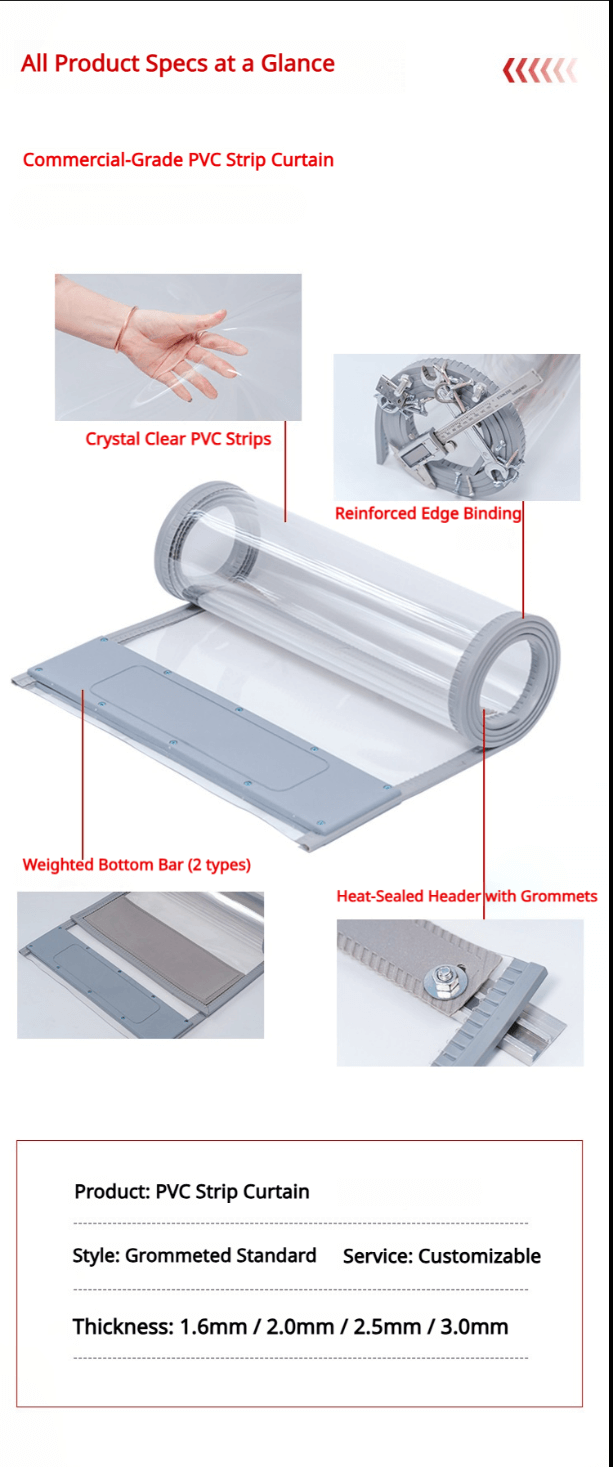 All Product Specs at a Glance

Commercial-Grade PVC Strip Curtain

Crystal Clear PVC Strips

Reinforced Edge Binding

Weighted Bottom Bar (2 types)

Heat-Sealed Header with Grommets

Product: PVC Strip Curtain

Style: Grommeted Standard Service: Customizable

Thickness: 1.6mm / 2.0mm / 2.5mm / 3.0mm