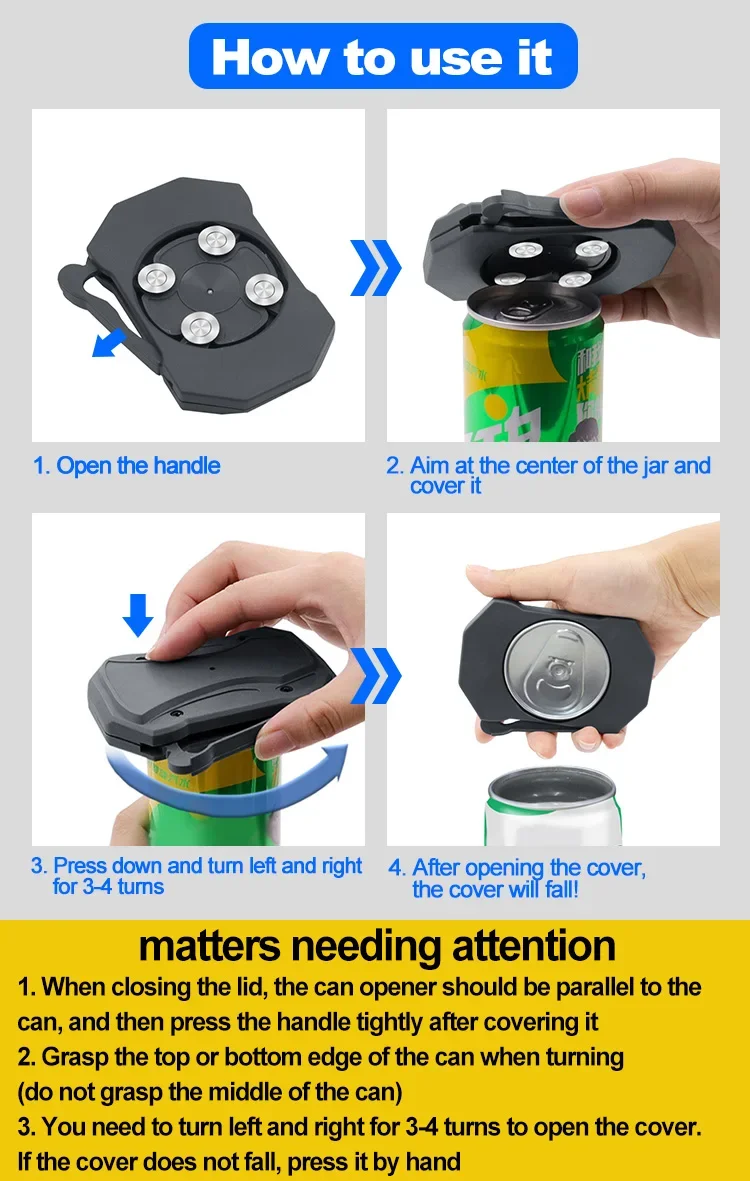 How to use it

1. Open the handle

2. Aim at the center of the jar and cover it

3. Press down and turn left and right for 3-4 turns

4. After opening the cover, the cover will fall!

matters needing attention

1. When closing the lid, the can opener should be parallel to the can, and then press the handle tightly after covering it

2. Grasp the top or bottom edge of the can when turning (do not grasp the middle of the can)

3. You need to turn left and right for 3-4 turns to open the cover. If the cover does not fall, press it by hand