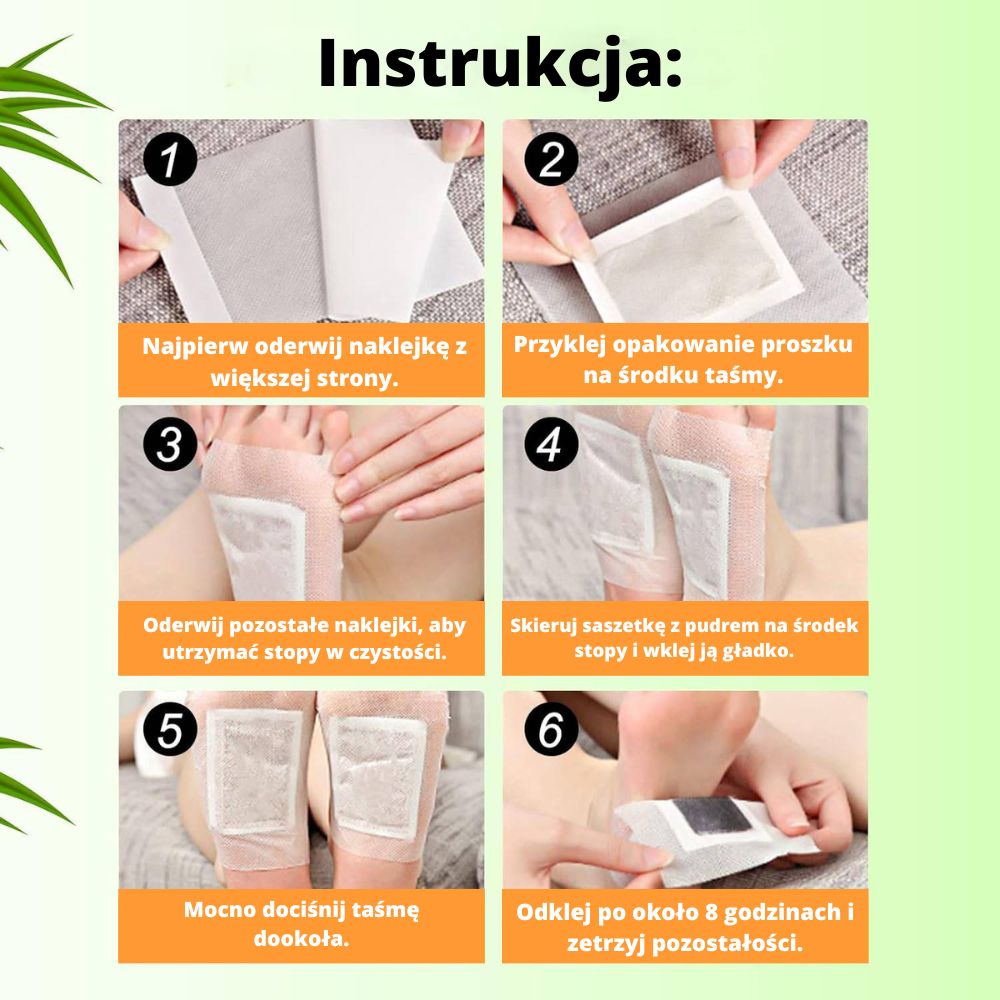 Instrukcja:

1

Najpierw oderwij naklejkę z większej strony.

2

Przyklej opakowanie proszku na środku taśmy.

3

Oderwij pozostałe naklejki, aby utrzymać stopy w czystości.

4

Skieruj saszetkę z pudrem na środek stopy i wklej ją gładko.

5

Mocno dociśnij taśmę dookoła.

6

Odklej po około 8 godzinach i zetrzyj pozostałości.