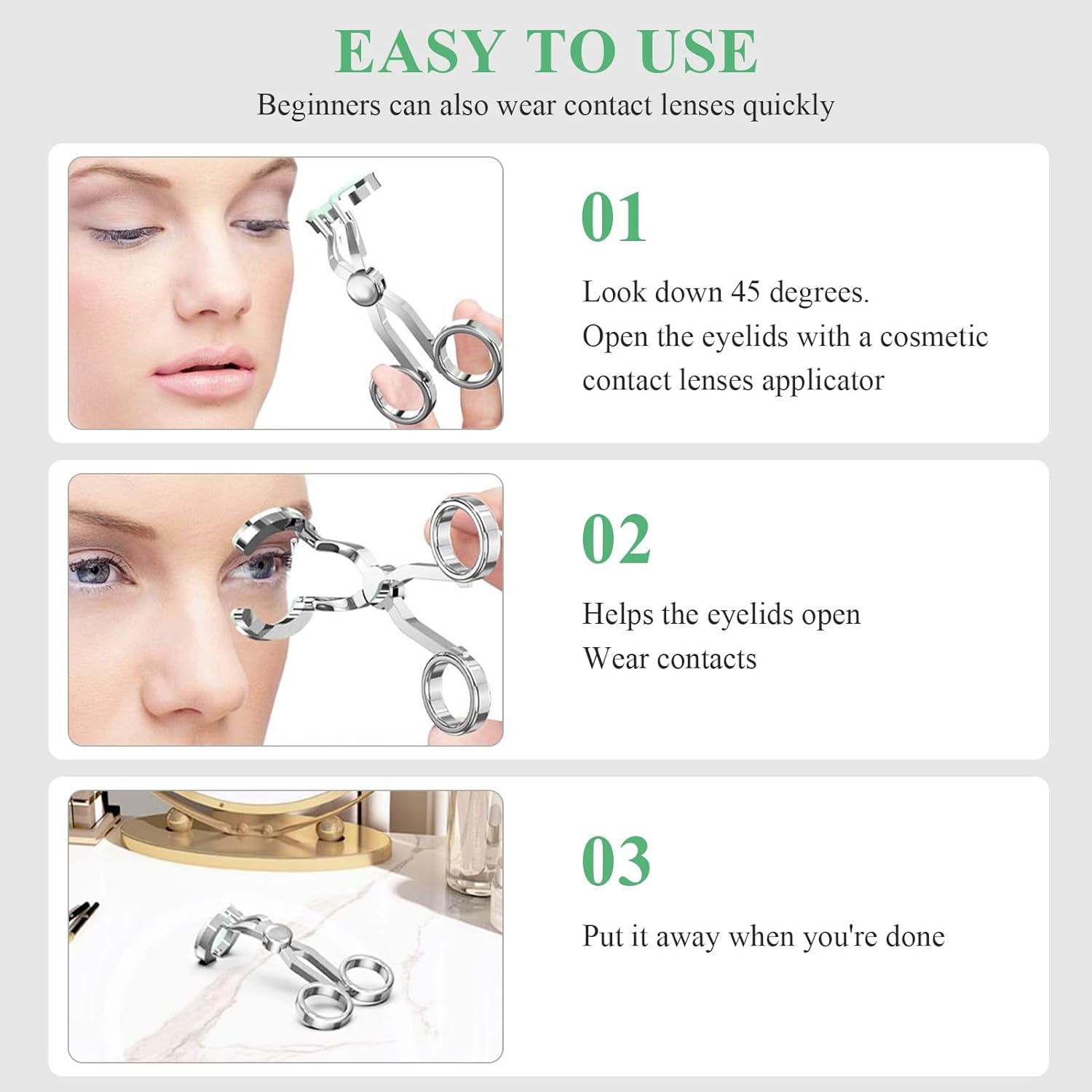 EASY TO USE

Beginners can also wear contact lenses quickly

01

Look down 45 degrees.
Open the eyelids with a cosmetic contact lenses applicator

02

Helps the eyelids open
Wear contacts

03

Put it away when you're done