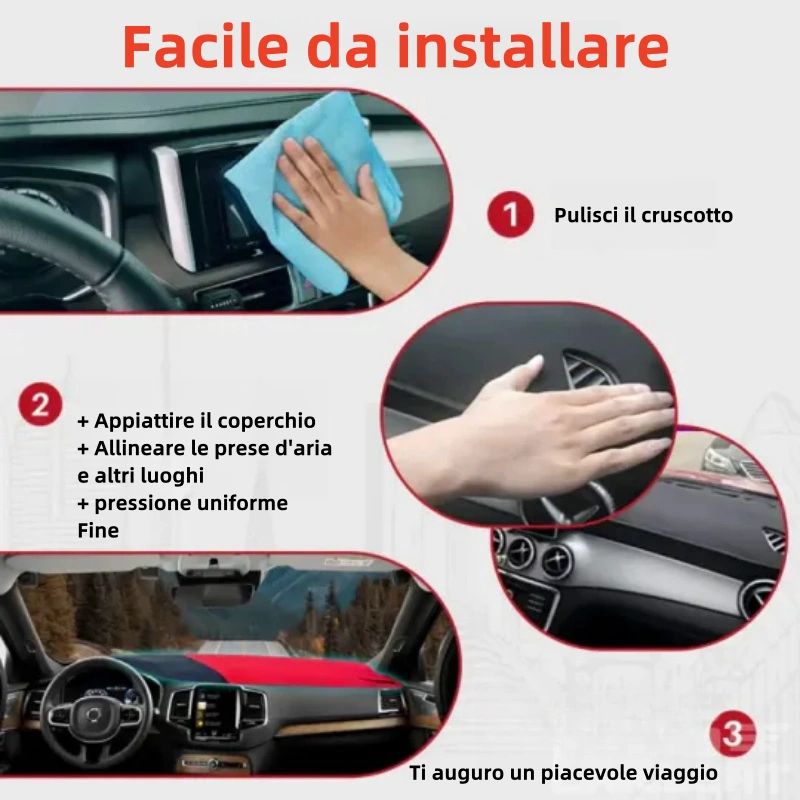 Facile da installare

1 Pulisci il cruscotto

2 + Appiattire il coperchio
+ Allineare le prese d'aria e altri luoghi
+ pressione uniforme
Fine

3 Ti auguro un piacevole viaggio