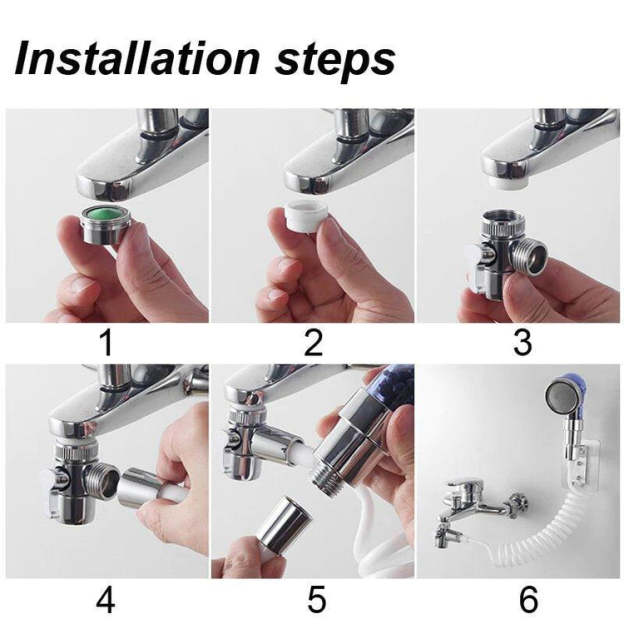 Installation steps

1

2

3

4

5

6