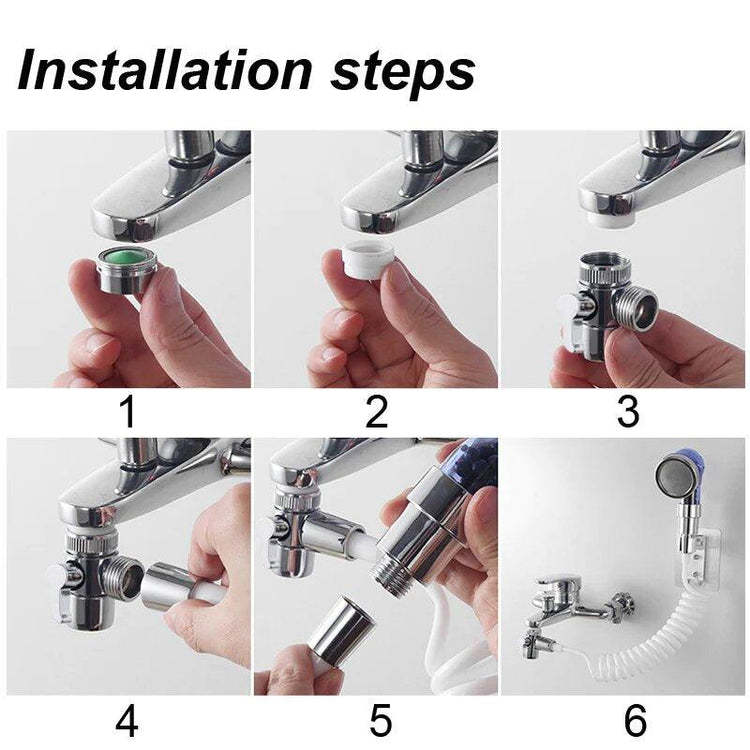 Installation steps

1

2

3

4

5

6