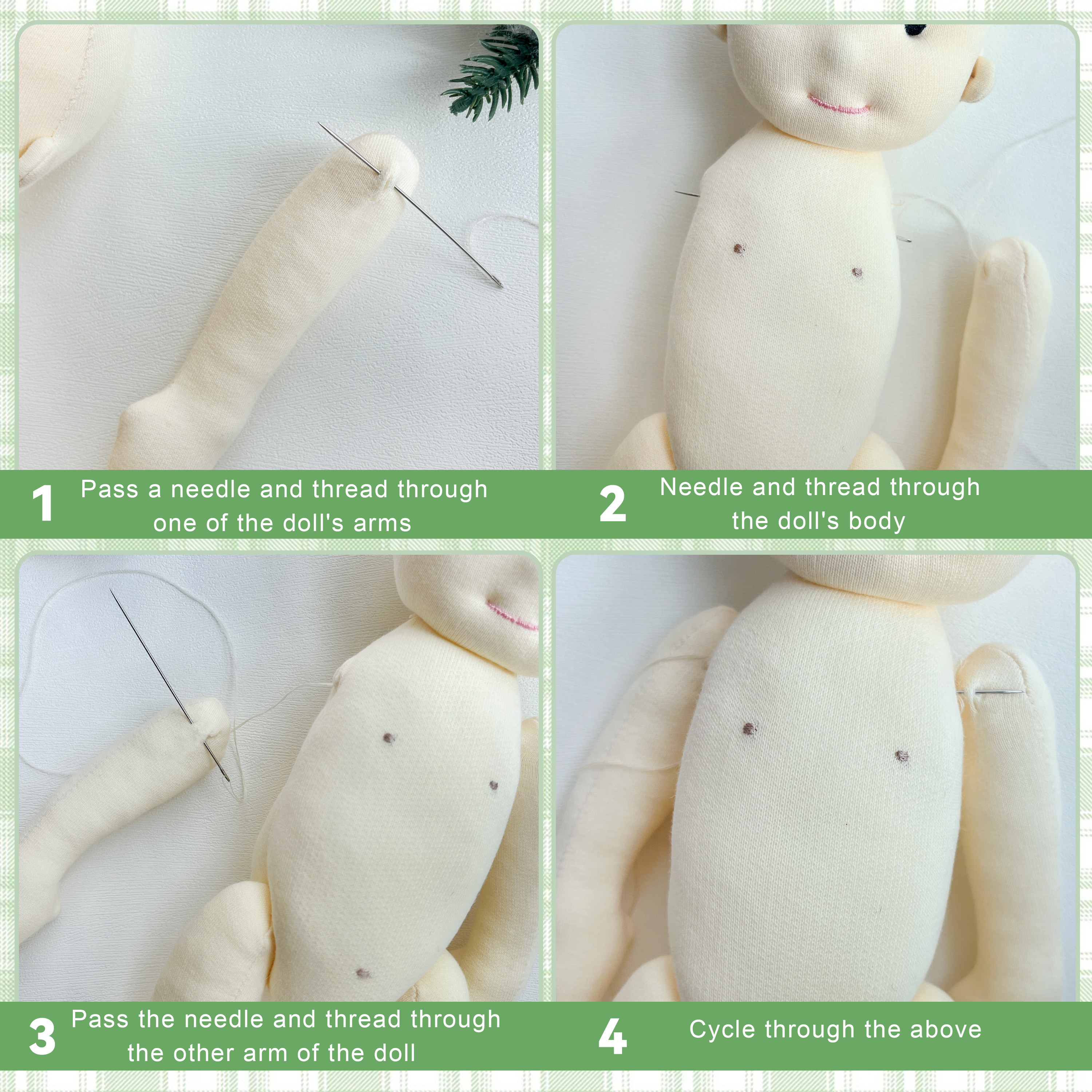 1 Pass a needle and thread through one of the doll's arms

2 Needle and thread through the doll's body

3 Pass the needle and thread through the other arm of the doll

4 Cycle through the above