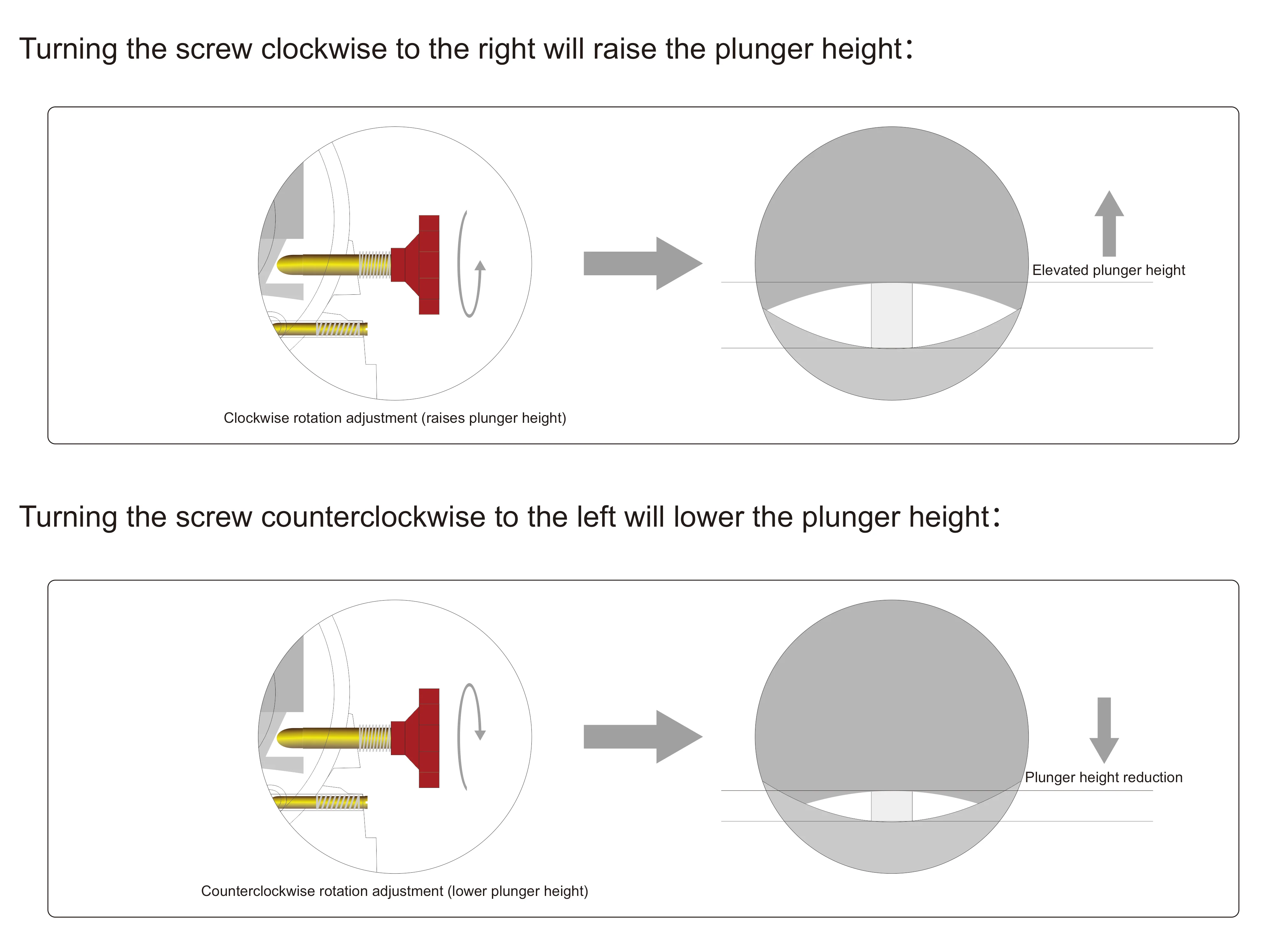 Turning the screw clockwise to the right will raise the plunger height：

Elevated plunger height

Clockwise rotation adjustment (raises plunger height)

Turning the screw counterclockwise to the left will lower the plunger height：

Plunger height reduction

Counterclockwise rotation adjustment (lower plunger height)