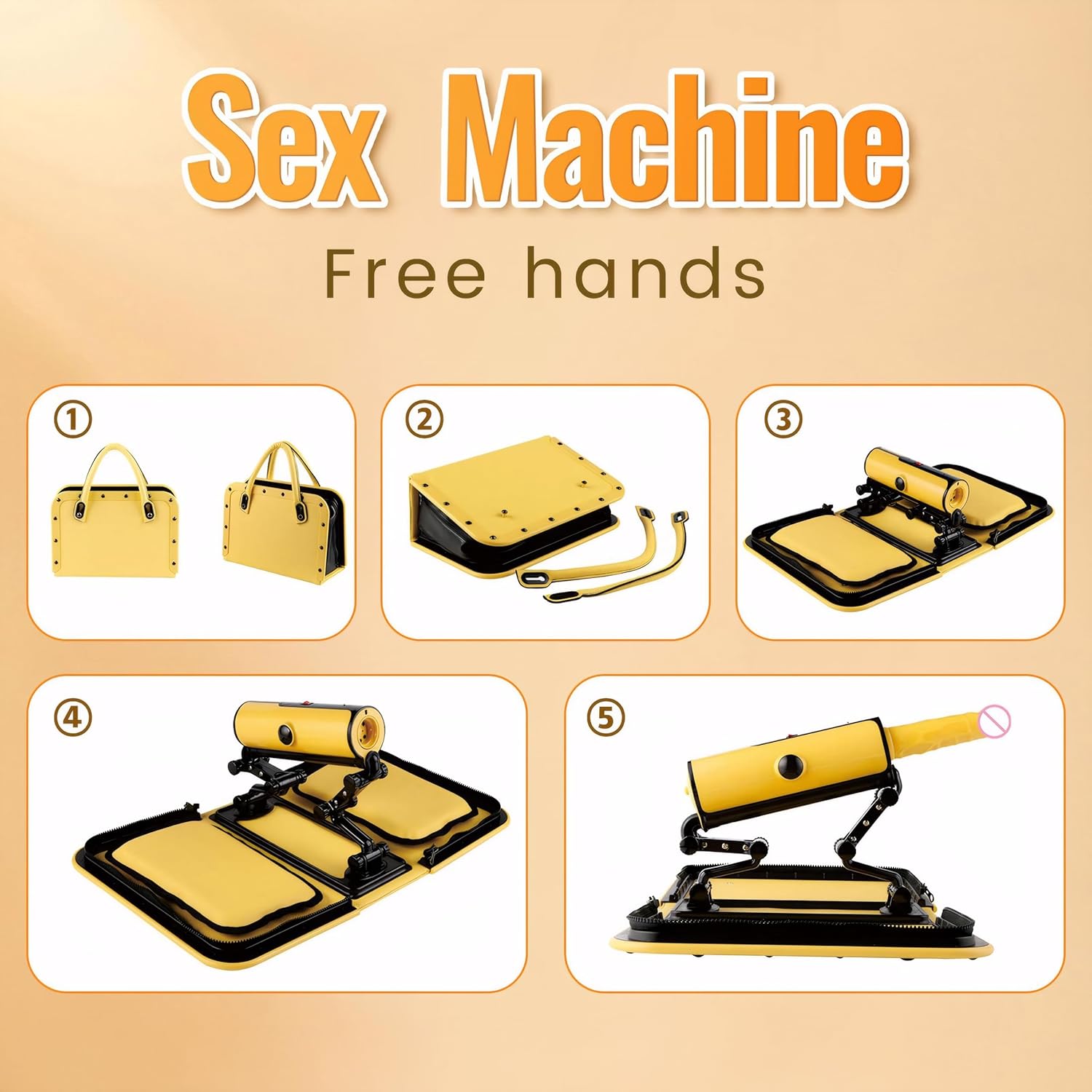 Sex Machine

Free hands

①

②

③

④

⑤