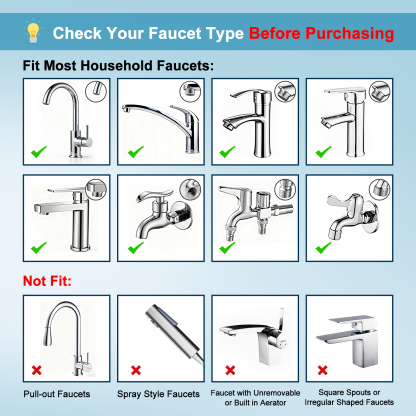 Check Your Faucet Type Before Purchasing

Fit Most Household Faucets:

Not Fit:

Pull-out Faucets

Spray Style Faucets

Faucet with Unremovable or Built in Aerator

Square Spouts or Irregular Shaped Faucets