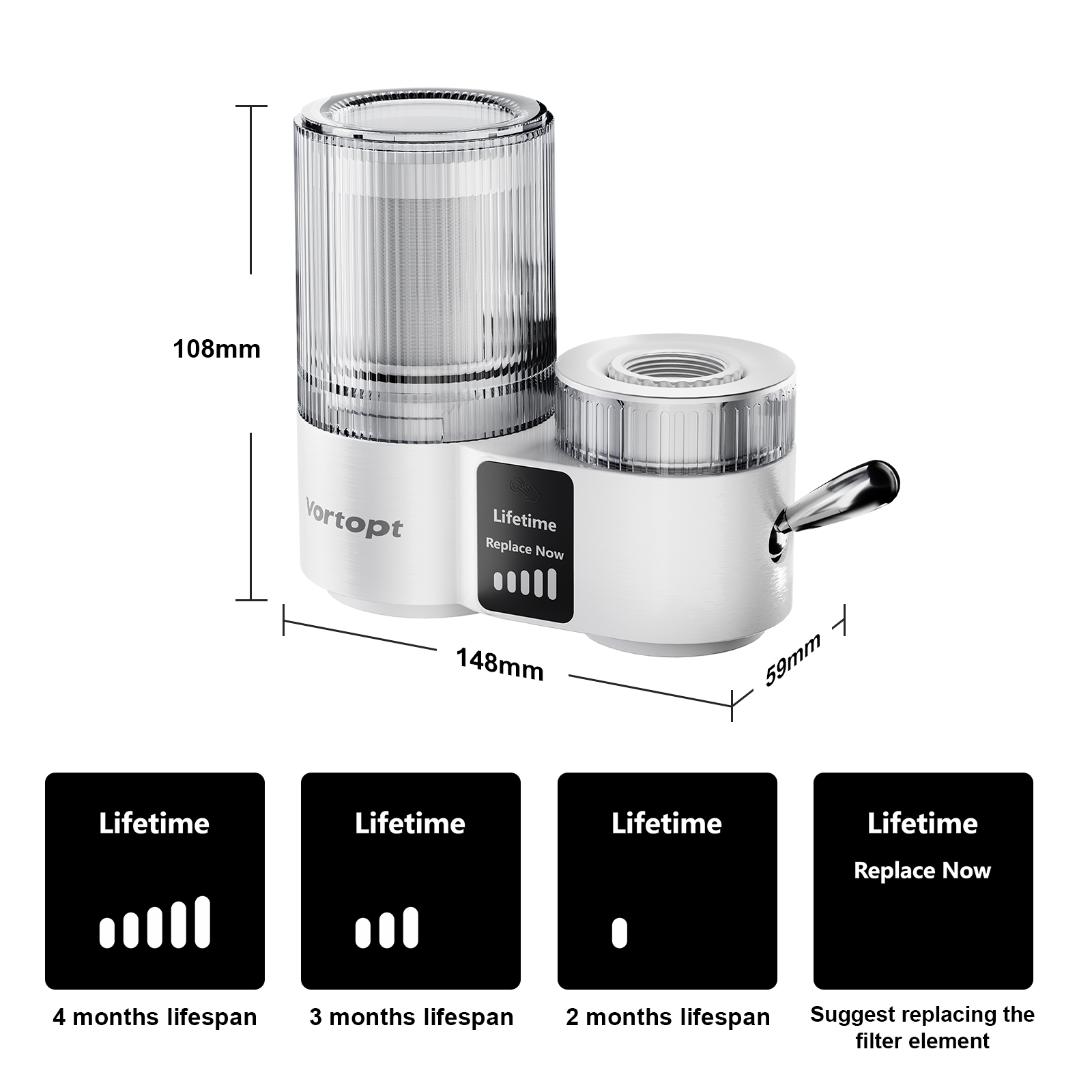 108mm

Vortopt

Lifetime

Replace Now

148mm

59mm

Lifetime

4 months lifespan

Lifetime

3 months lifespan

Lifetime

2 months lifespan

Lifetime

Replace Now

Suggest replacing the filter element