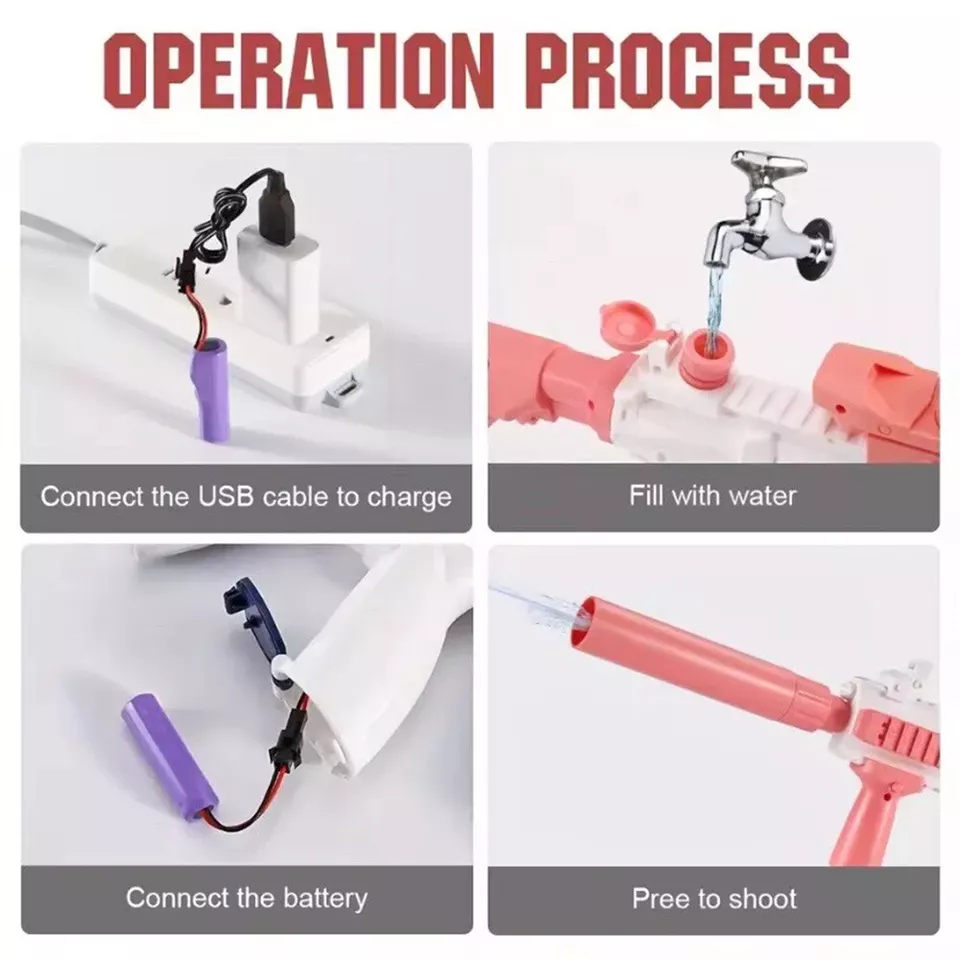 OPERATION PROCESS

Connect the USB cable to charge

Fill with water

Connect the battery

Pree to shoot