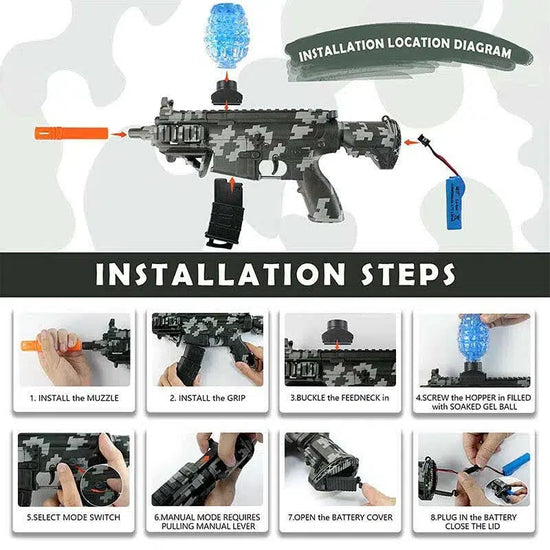 INSTALLATION LOCATION DIAGRAM

INSTALLATION STEPS

1. INSTALL the MUZZLE

2. INSTALL the GRIP

3.BUCKLE the FEEDNECK in

4.SCREW the HOPPER in FILLED with SOAKED GEL BALL

5.SELECT MODE SWITCH

6.MANUAL MODE REQUIRES PULLING MANUAL LEVER

7.OPEN the BATTERY COVER

8.PLUG IN the BATTERY CLOSE THE LID