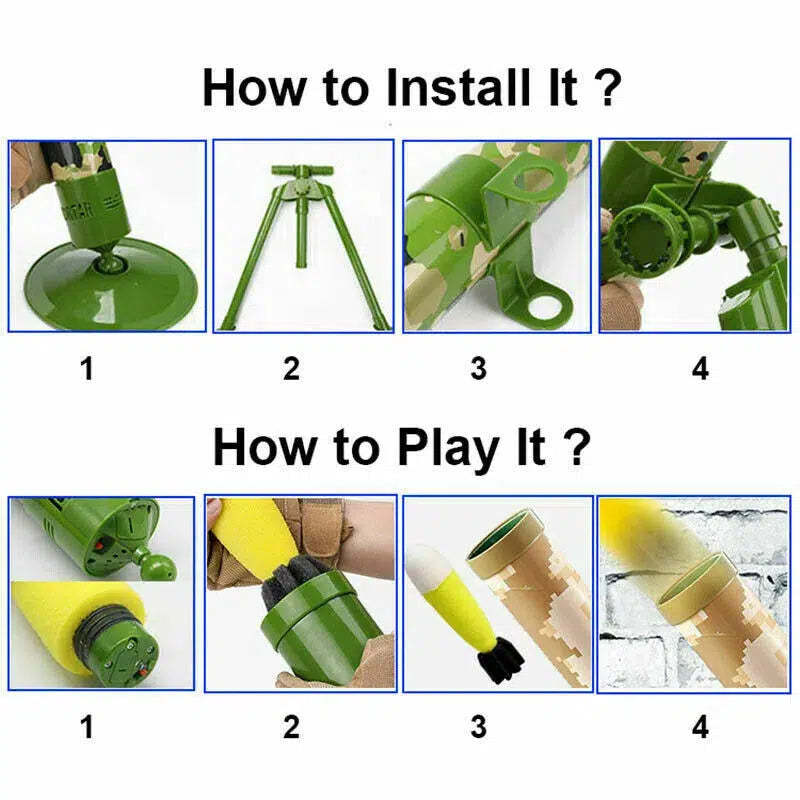 How to Install It ?

1

2

3

4

How to Play It ?

1

2

3

4