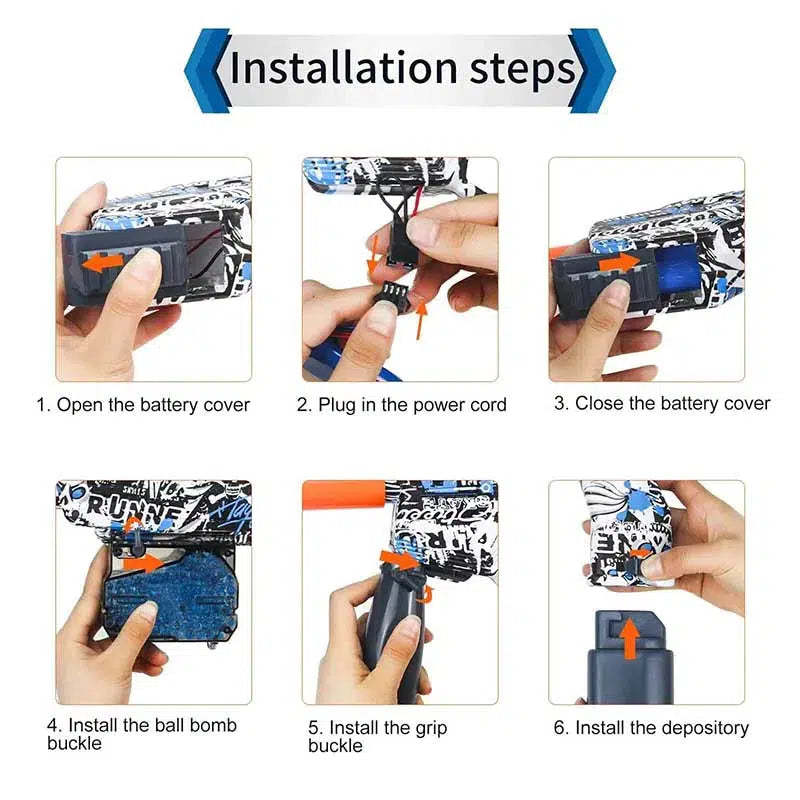 Installation steps

1. Open the battery cover

2. Plug in the power cord

3. Close the battery cover

4. Install the ball bomb buckle

5. Install the grip buckle

6. Install the depository