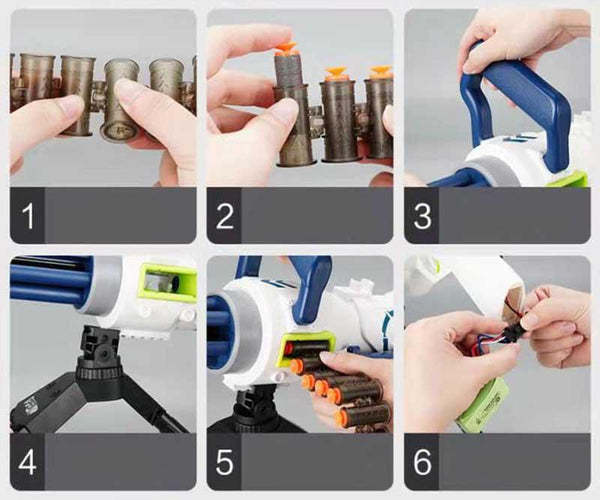 1

2

3

4

5

6