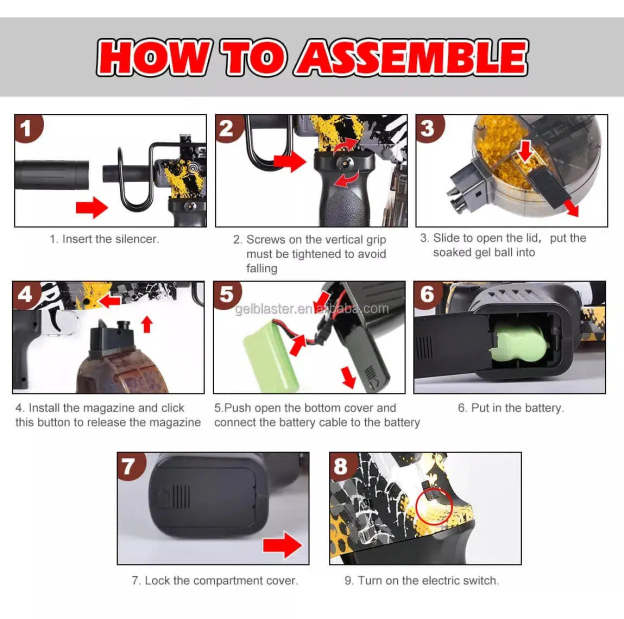 HOW TO ASSEMBLE

1

1. Insert the silencer.

2

2. Screws on the vertical grip must be tightened to avoid falling

3

3. Slide to open the lid, put the soaked gel ball into

4

4. Install the magazine and click this button to release the magazine

5

gelblaster.en.alibaba.com

5.Push open the bottom cover and connect the battery cable to the battery

6

6. Put in the battery.

7

7. Lock the compartment cover.

8

9. Turn on the electric switch.