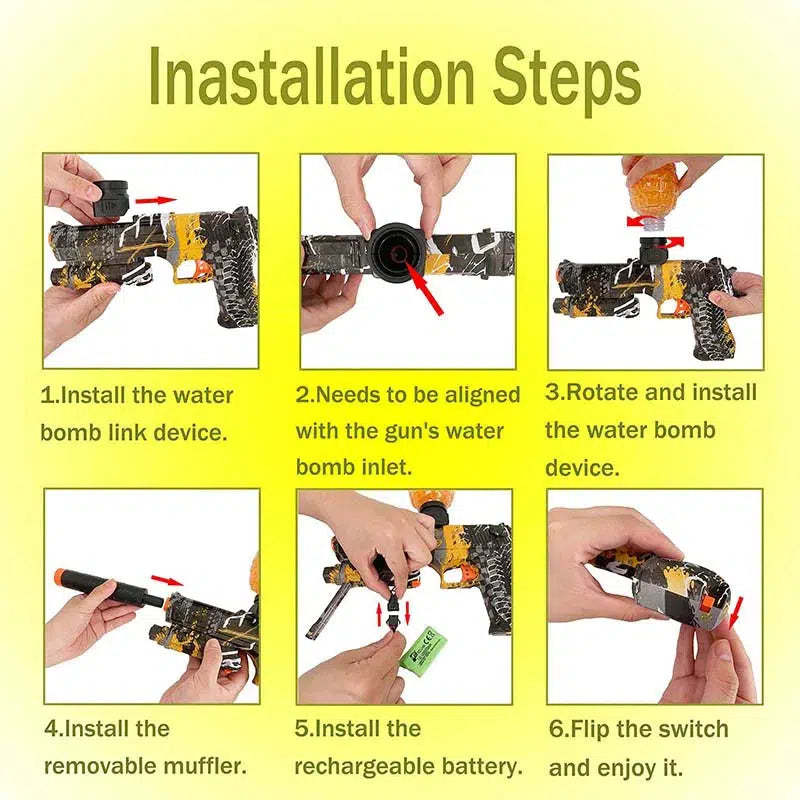 Inastallation Steps

1.Install the water bomb link device.

2.Needs to be aligned with the gun's water bomb inlet.

3.Rotate and install the water bomb device.

4.Install the removable muffler.

5.Install the rechargeable battery.

6.Flip the switch and enjoy it.