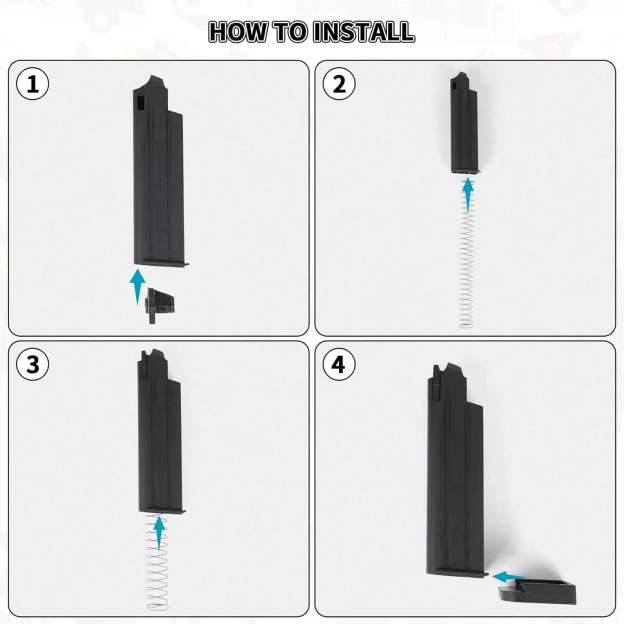 HOW TO INSTALL

1

2

3

4