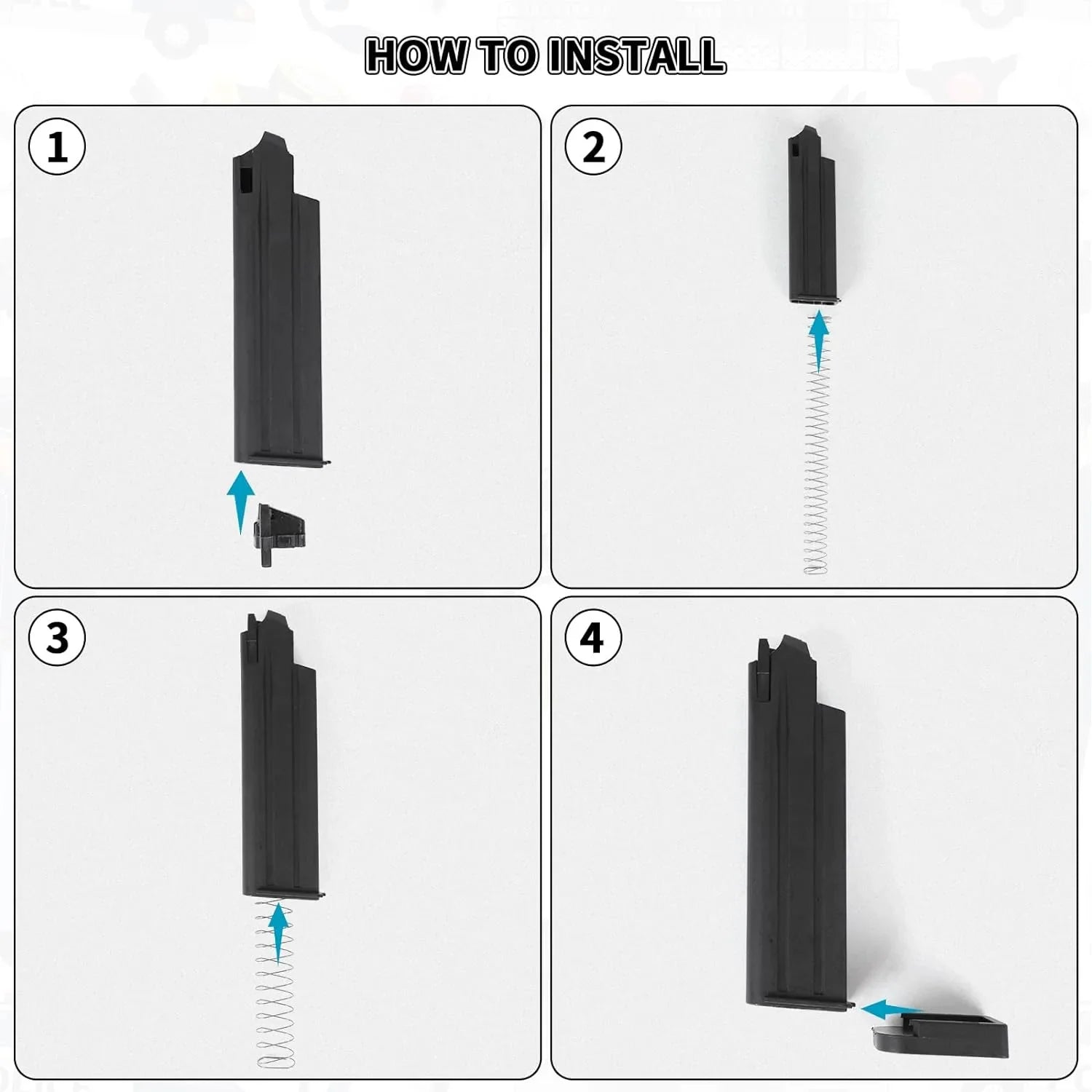 HOW TO INSTALL

1

2

3

4