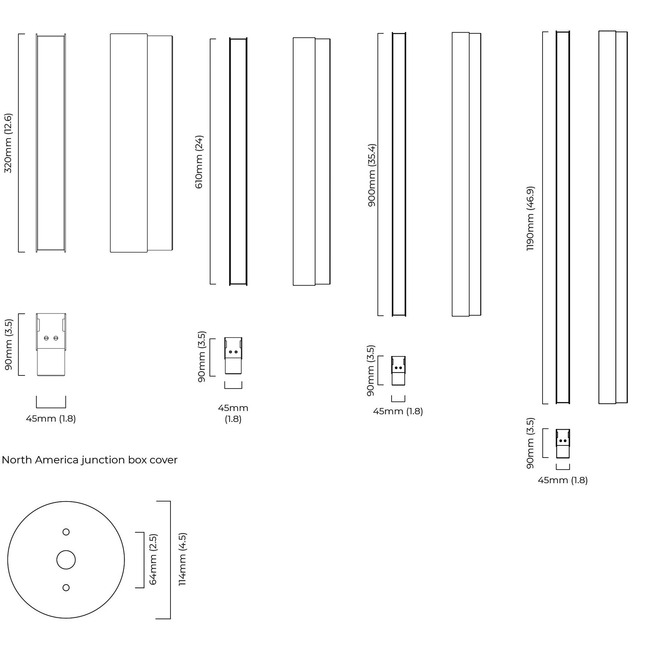 320mm (12.6)

90mm (3.5)

45mm (1.8)

610mm (24)

90mm (3.5)

45mm (1.8)

900mm (35.4)

90mm (3.5)

45mm (1.8)

1190mm (46.9)

90mm (3.5)

45mm (1.8)

North America junction box cover

64mm (2.5)

114mm (4.5)