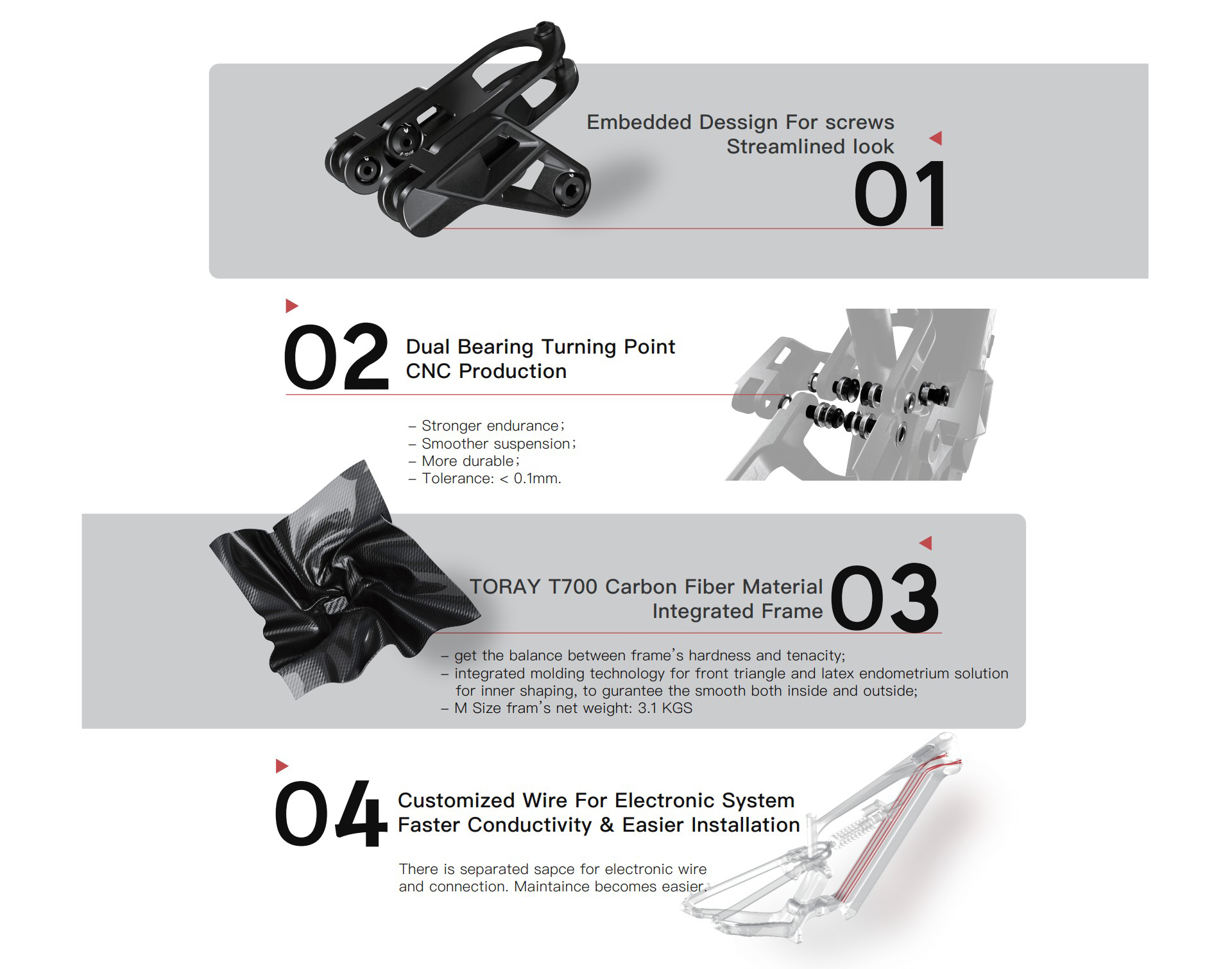 Embedded Dessign For screws
Streamlined look
01

02
Dual Bearing Turning Point
CNC Production

– Stronger endurance;
– Smoother suspension;
– More durable;
– Tolerance: < 0.1mm.

TORAY T700 Carbon Fiber Material
Integrated Frame
03

– get the balance between frame's hardness and tenacity;
– integrated molding technology for front triangle and latex endometrium solution for inner shaping, to gurantee the smooth both inside and outside;
– M Size fram's net weight: 3.1 KGS

04
Customized Wire For Electronic System
Faster Conductivity & Easier Installation

There is separated sapce for electronic wire and connection. Maintaince becomes easier.