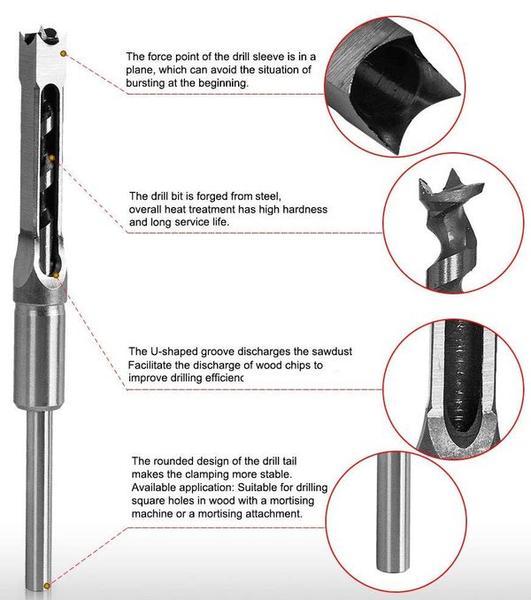 The force point of the drill sleeve is in a plane, which can avoid the situation of bursting at the beginning.

The drill bit is forged from steel, overall heat treatment has high hardness and long service life.

The U-shaped groove discharges the sawdust Facilitate the discharge of wood chips to improve drilling efficienc

The rounded design of the drill tail makes the clamping more stable. Available application: Suitable for drilling square holes in wood with a mortising machine or a mortising attachment.