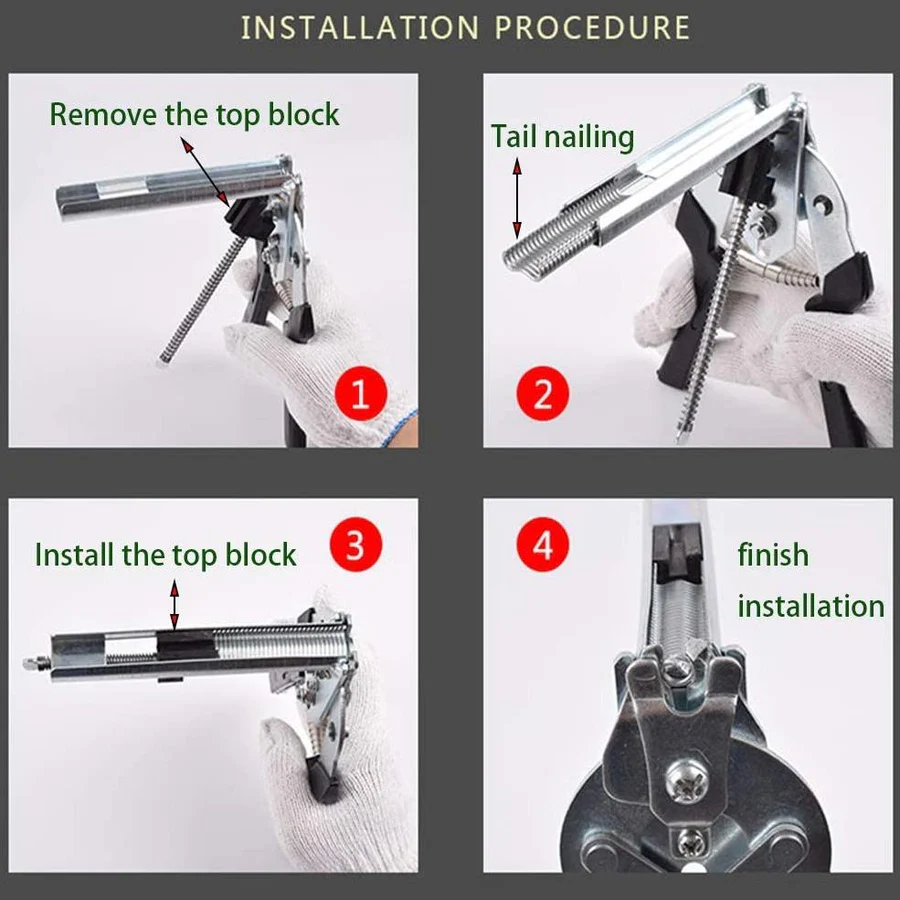 INSTALLATION PROCEDURE

Remove the top block

1

Tail nailing

2

Install the top block

3

4

finish installation