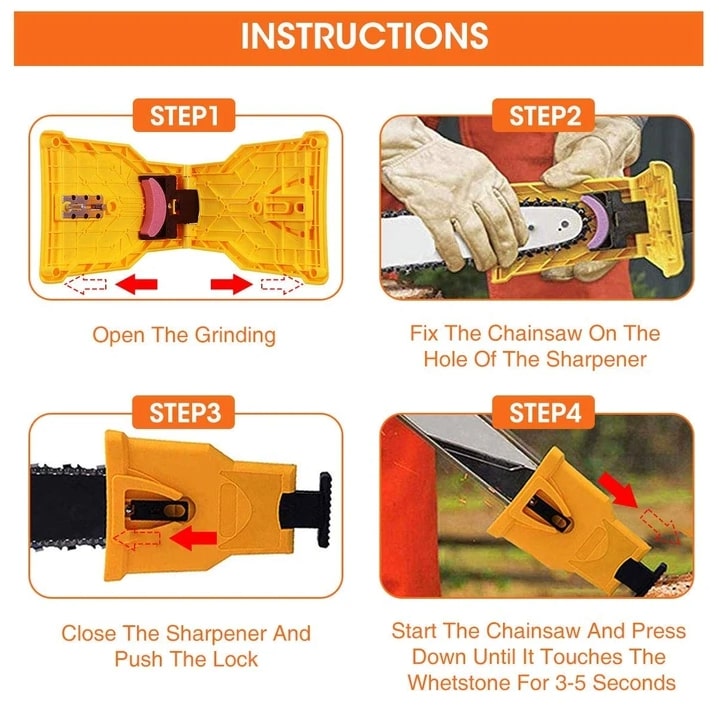 INSTRUCTIONS

STEP1

Open The Grinding

STEP2

Fix The Chainsaw On The Hole Of The Sharpener

STEP3

Close The Sharpener And Push The Lock

STEP4

Start The Chainsaw And Press Down Until It Touches The Whetstone For 3-5 Seconds