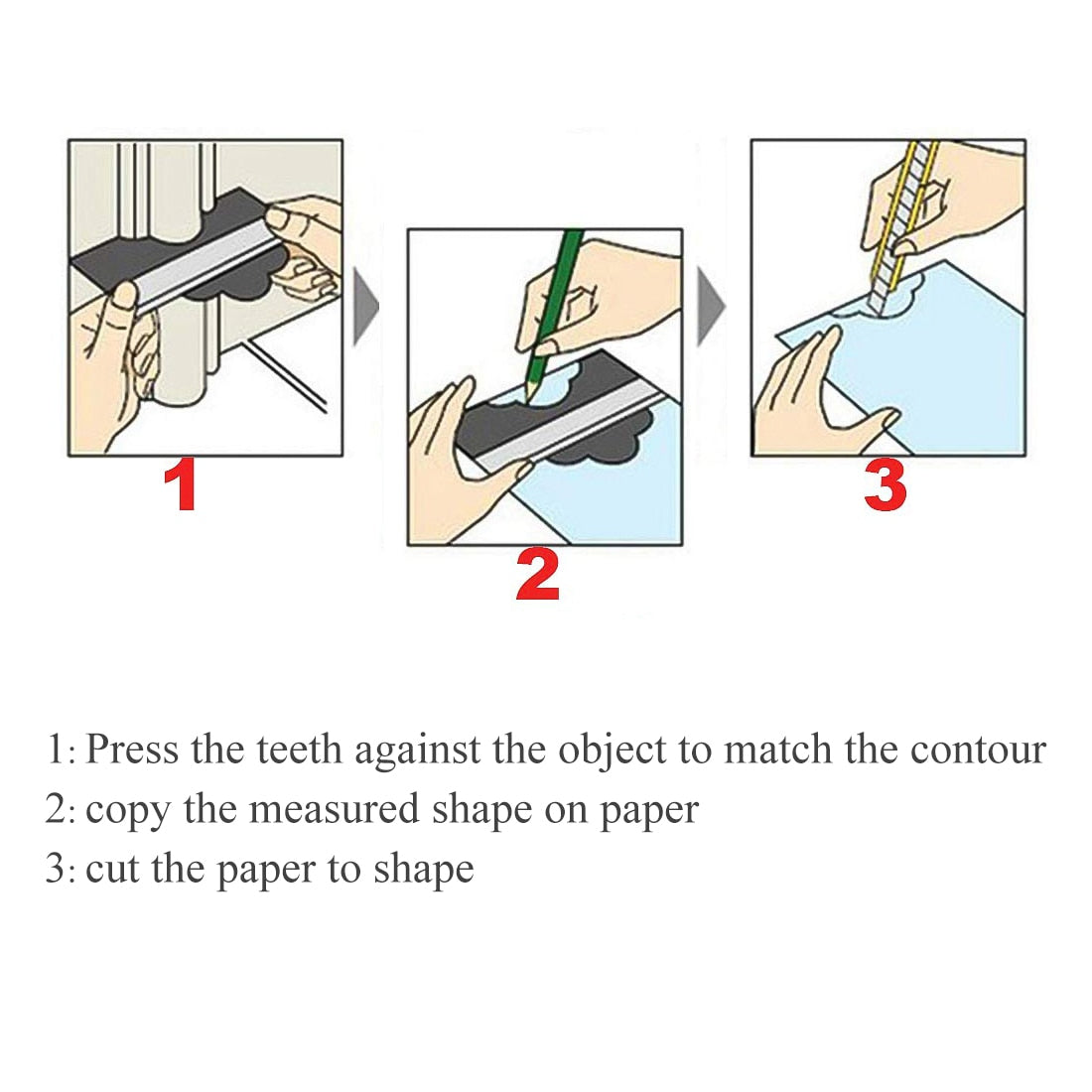 1

2

3

1: Press the teeth against the object to match the contour
2: copy the measured shape on paper
3: cut the paper to shape