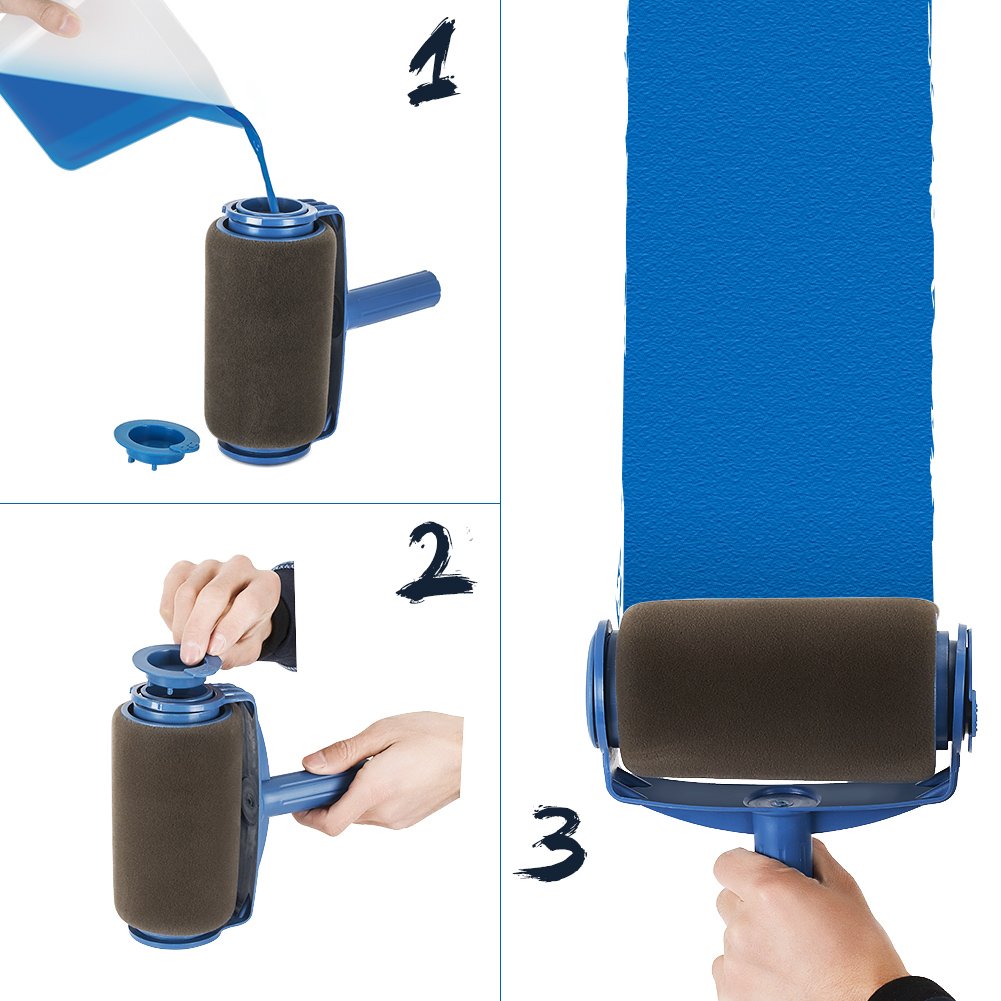 1

2

3