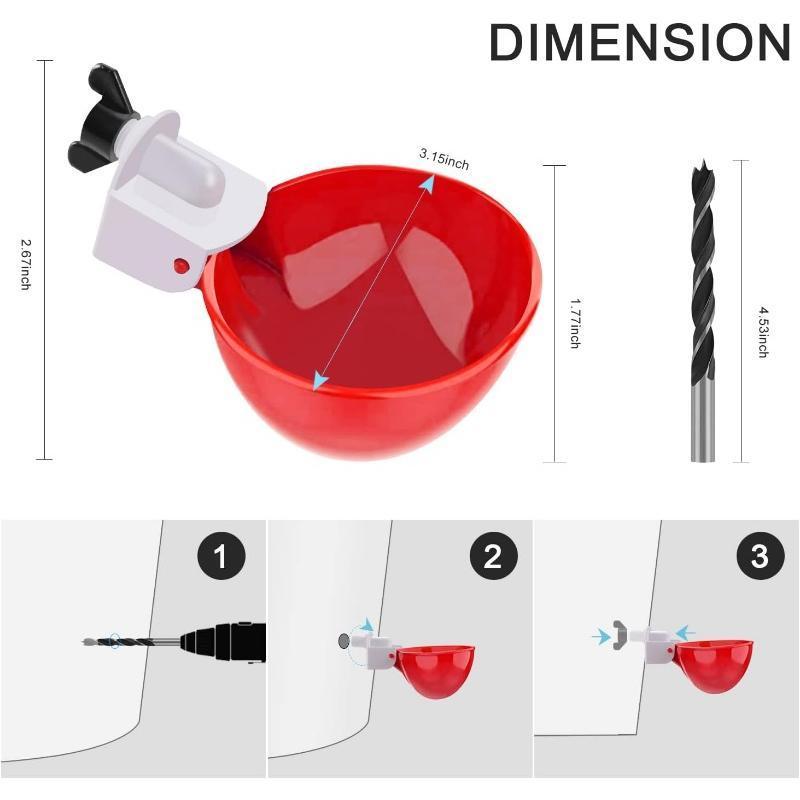 DIMENSION

2.67inch

3.15inch

1.77inch

4.53inch

1

2

3