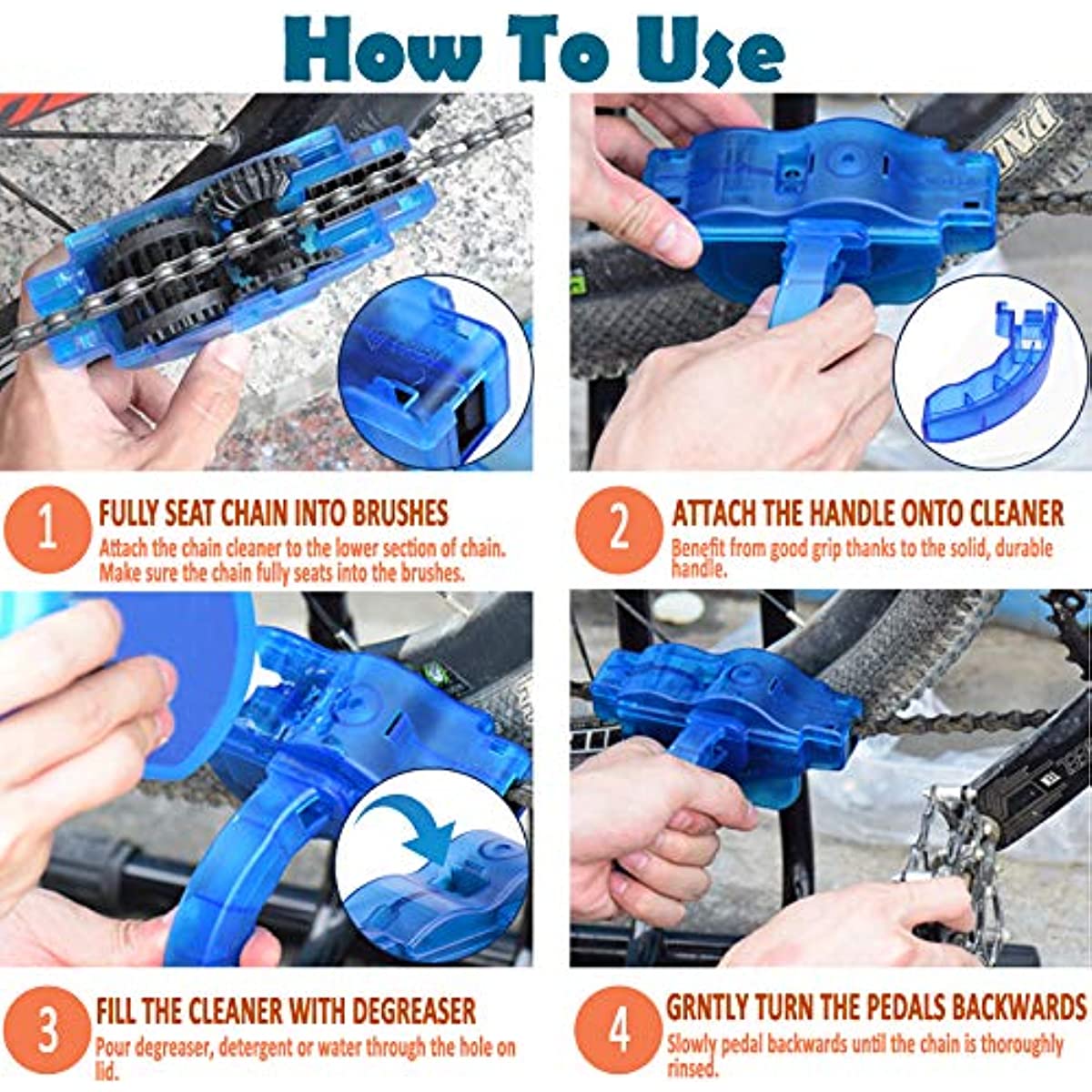 How To Use

1
FULLY SEAT CHAIN INTO BRUSHES
Attach the chain cleaner to the lower section of chain. Make sure the chain fully seats into the brushes.

2
ATTACH THE HANDLE ONTO CLEANER
Benefit from good grip thanks to the solid, durable handle.

3
FILL THE CLEANER WITH DEGREASER
Pour degreaser, detergent or water through the hole on lid.

4
GRNTLY TURN THE PEDALS BACKWARDS
Slowly pedal backwards until the chain is thoroughly rinsed.