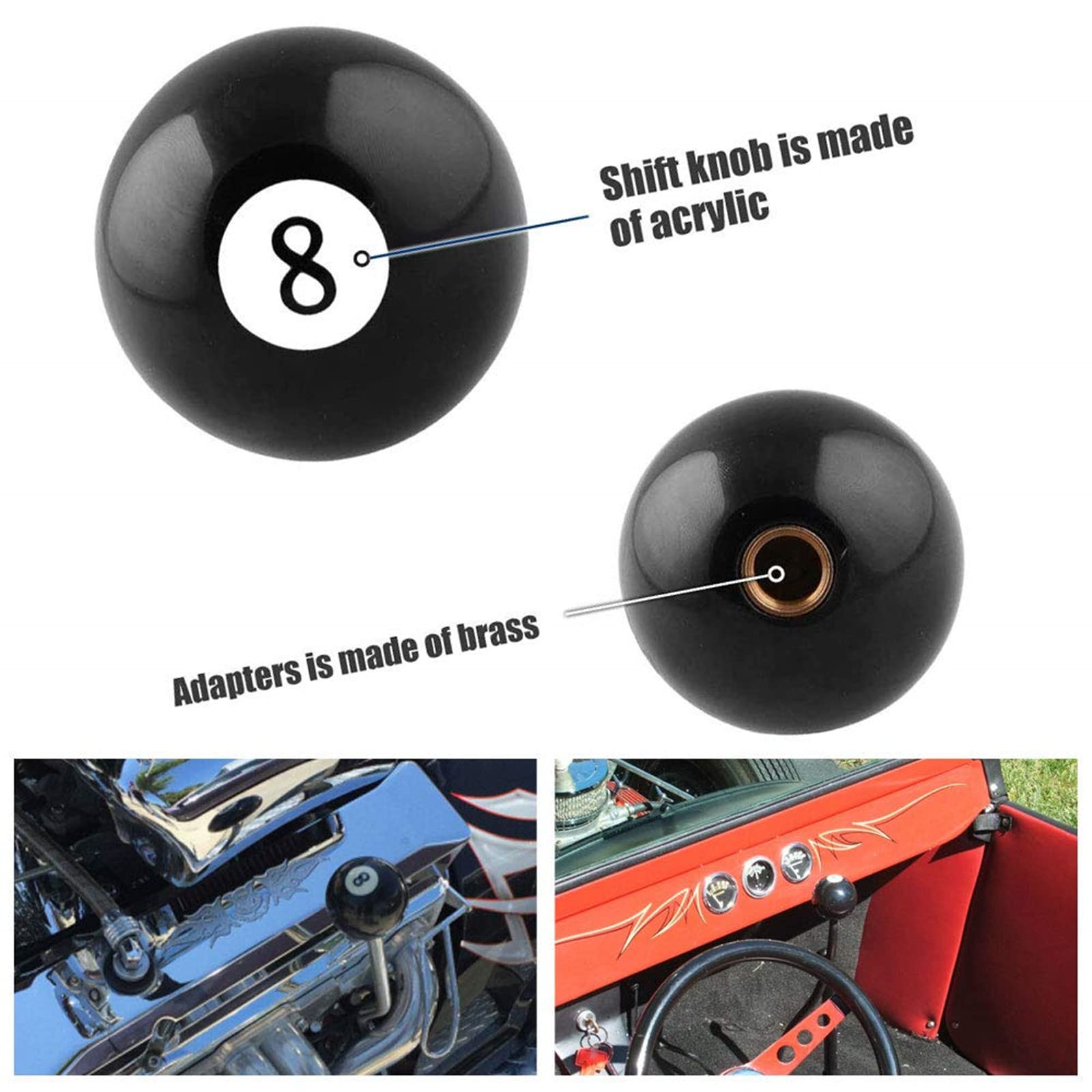 8

Shift knob is made of acrylic

Adapters is made of brass

8