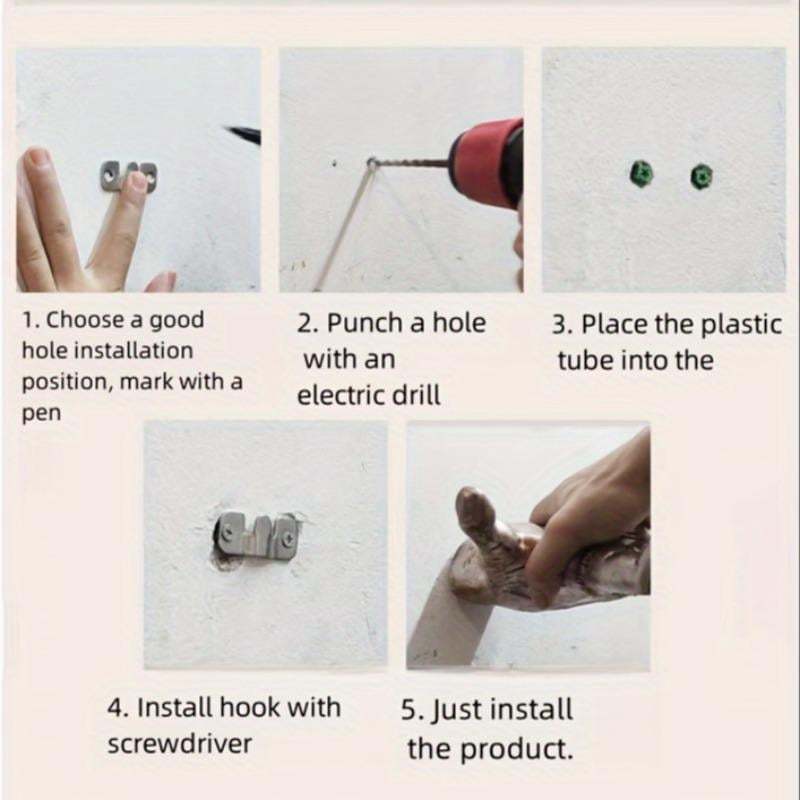 1. Choose a good hole installation position, mark with a pen

2. Punch a hole with an electric drill

3. Place the plastic tube into the

4. Install hook with screwdriver

5. Just install the product.