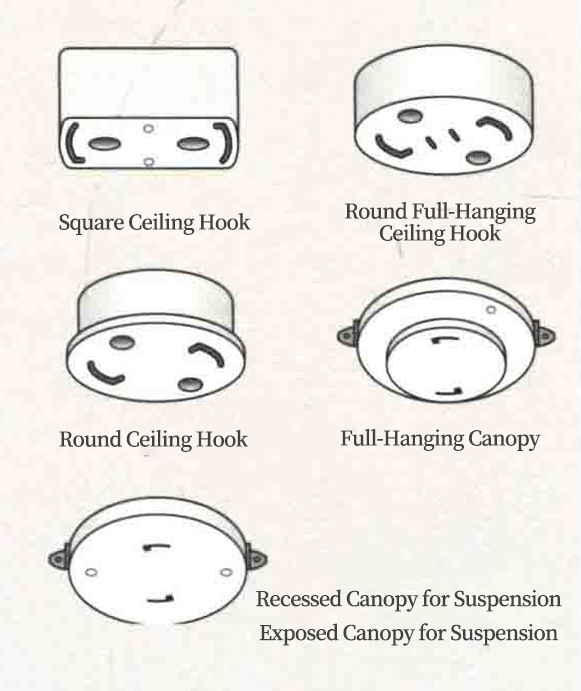 Square Ceiling Hook

Round Full-Hanging Ceiling Hook

Round Ceiling Hook

Full-Hanging Canopy

Recessed Canopy for Suspension

Exposed Canopy for Suspension