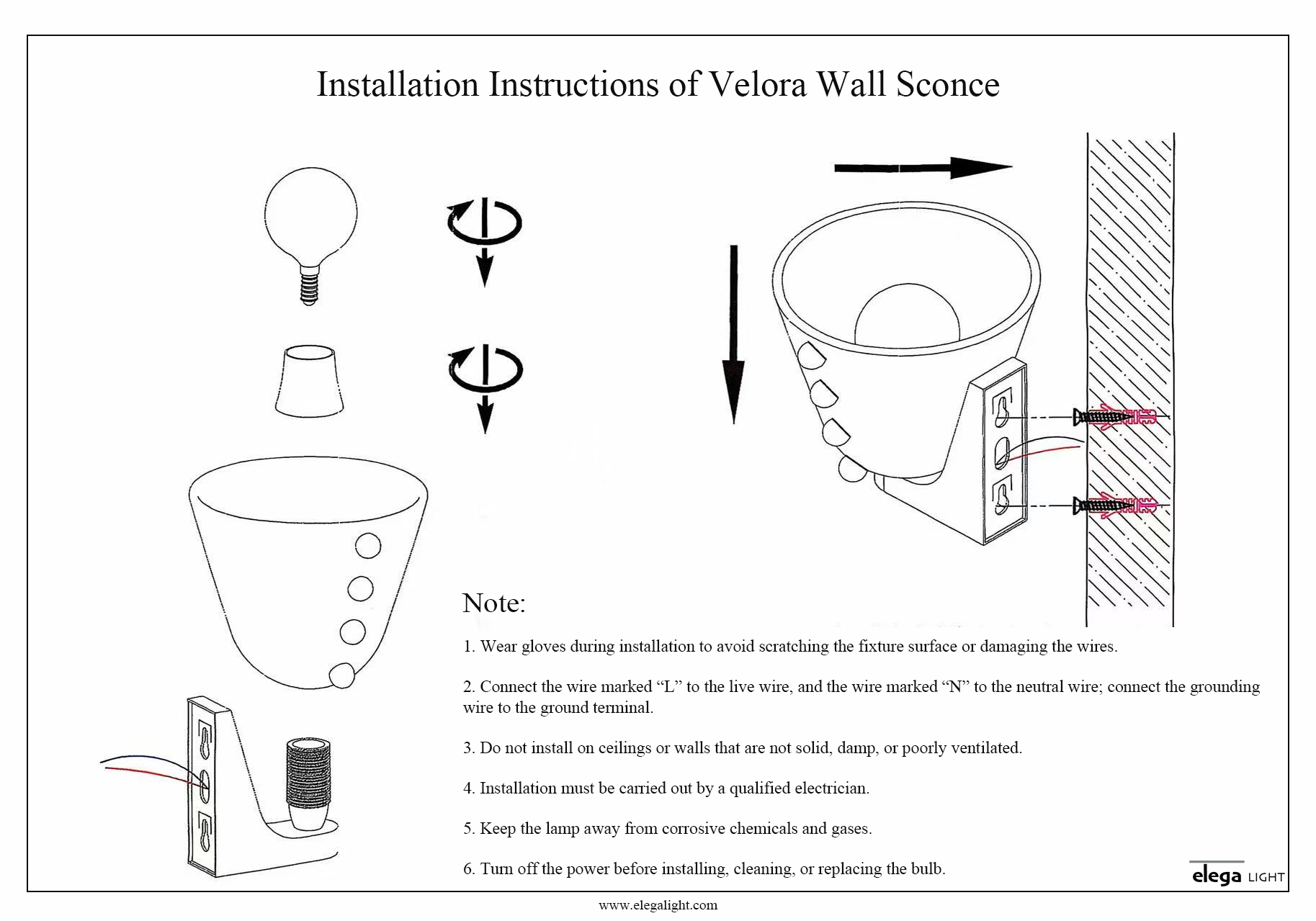 Installation Instructions of Velora Wall Sconce

Note:

1. Wear gloves during installation to avoid scratching the fixture surface or damaging the wires.

2. Connect the wire marked “L” to the live wire, and the wire marked “N” to the neutral wire; connect the grounding wire to the ground terminal.

3. Do not install on ceilings or walls that are not solid, damp, or poorly ventilated.

4. Installation must be carried out by a qualified electrician.

5. Keep the lamp away from corrosive chemicals and gases.

6. Turn off the power before installing, cleaning, or replacing the bulb.

elega LIGHT

www.elegalight.com