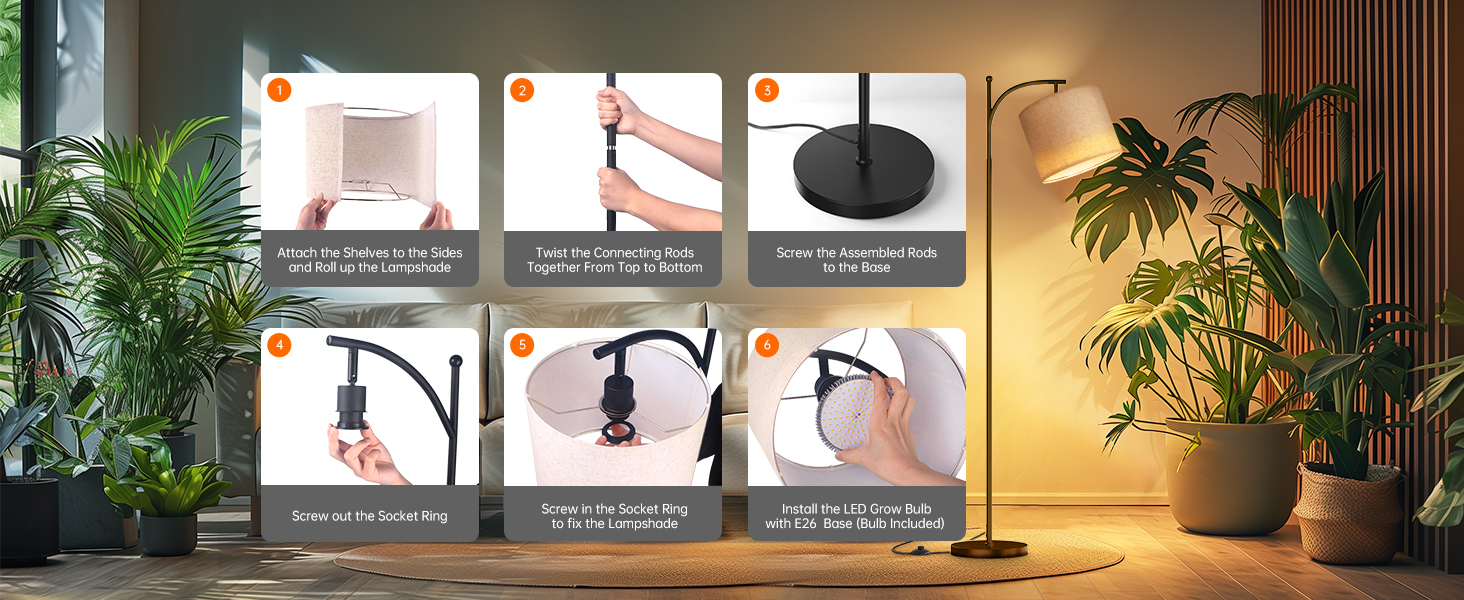 1
Attach the Shelves to the Sides and Roll up the Lampshade

2
Twist the Connecting Rods Together From Top to Bottom

3
Screw the Assembled Rods to the Base

4
Screw out the Socket Ring

5
Screw in the Socket Ring to fix the Lampshade

6
Install the LED Grow Bulb with E26 Base (Bulb Included)