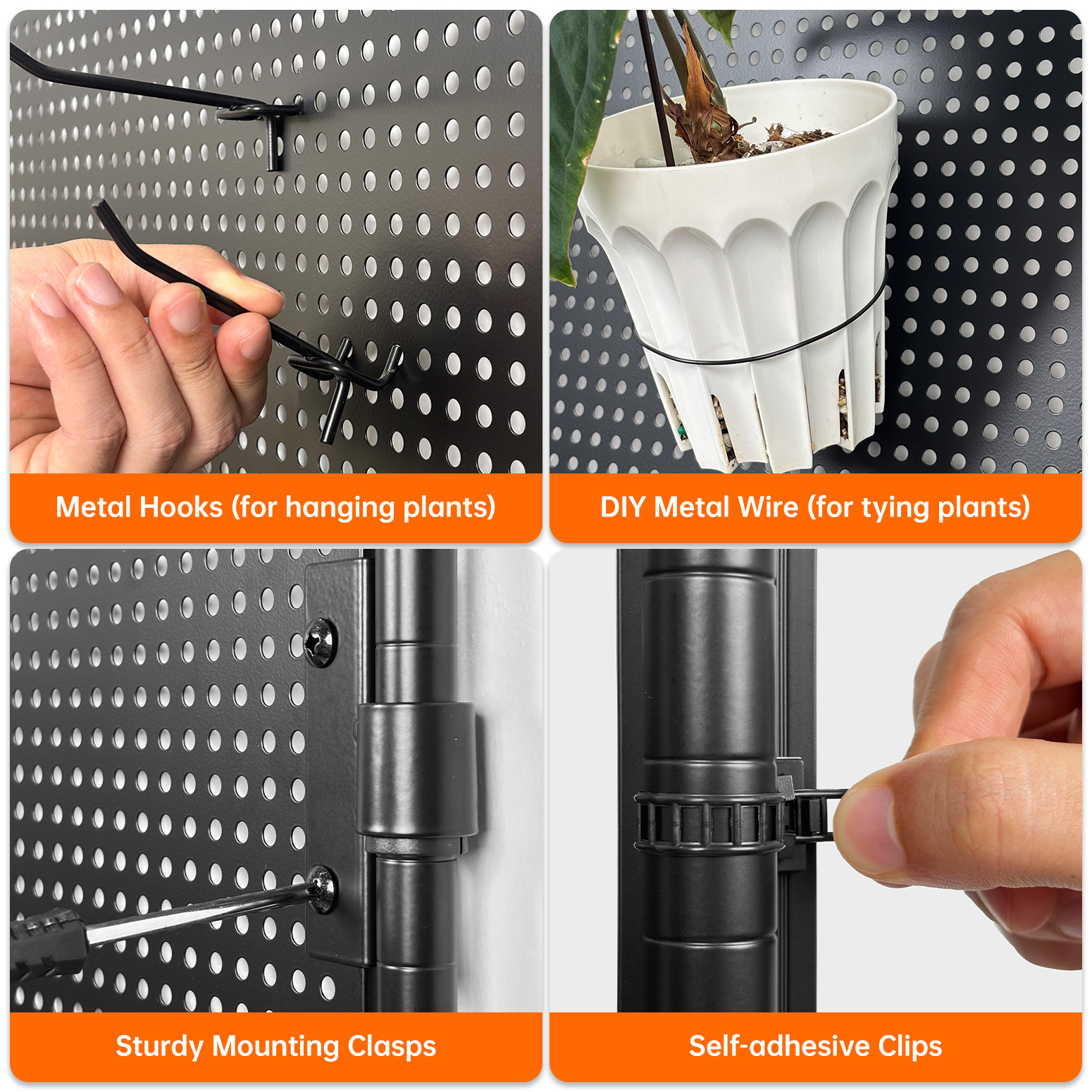 Metal Hooks (for hanging plants)

DIY Metal Wire (for tying plants)

Sturdy Mounting Clasps

Self-adhesive Clips