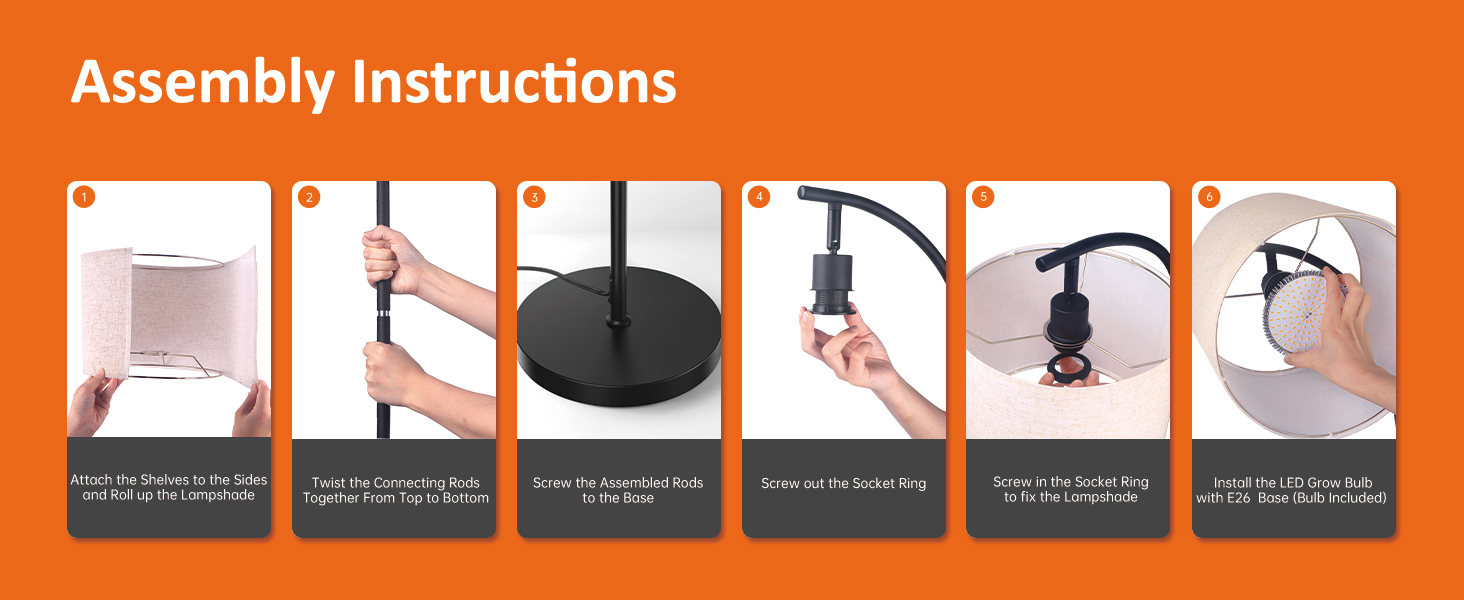 Assembly Instructions

1

Attach the Shelves to the Sides and Roll up the Lampshade

2

Twist the Connecting Rods Together From Top to Bottom

3

Screw the Assembled Rods to the Base

4

Screw out the Socket Ring

5

Screw in the Socket Ring to fix the Lampshade

6

Install the LED Grow Bulb with E26 Base (Bulb Included)